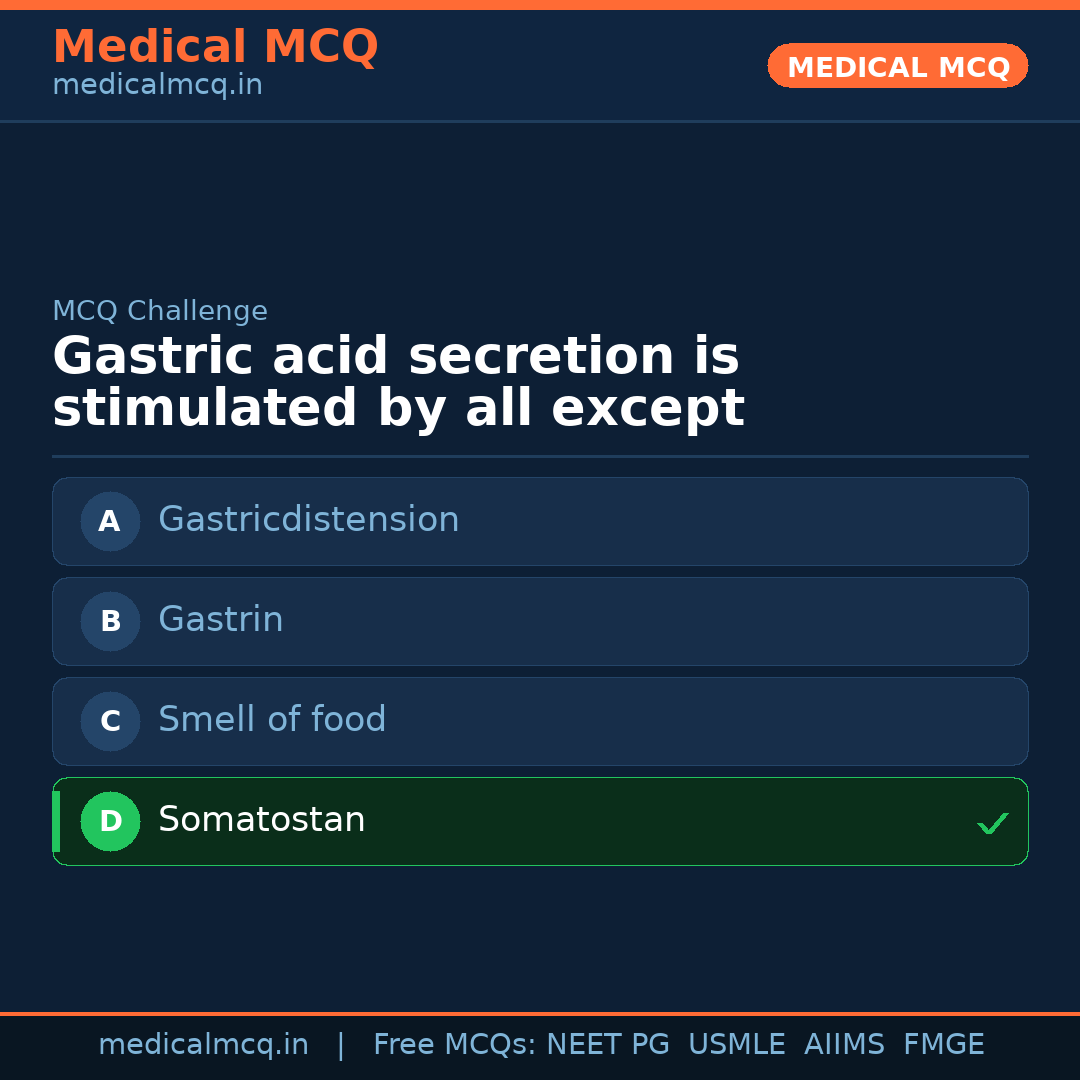 Medical MCQ
medicalmcq.in

MEDICAL MCQ

MCQ Challenge

Gastric acid secretion is stimulated by all except

A Gastricdistension

B Gastrin

C Smell of food

D Somatostan ✓

medicalmcq.in | Free MCQs: NEET PG USMLE AIIMS FMGE