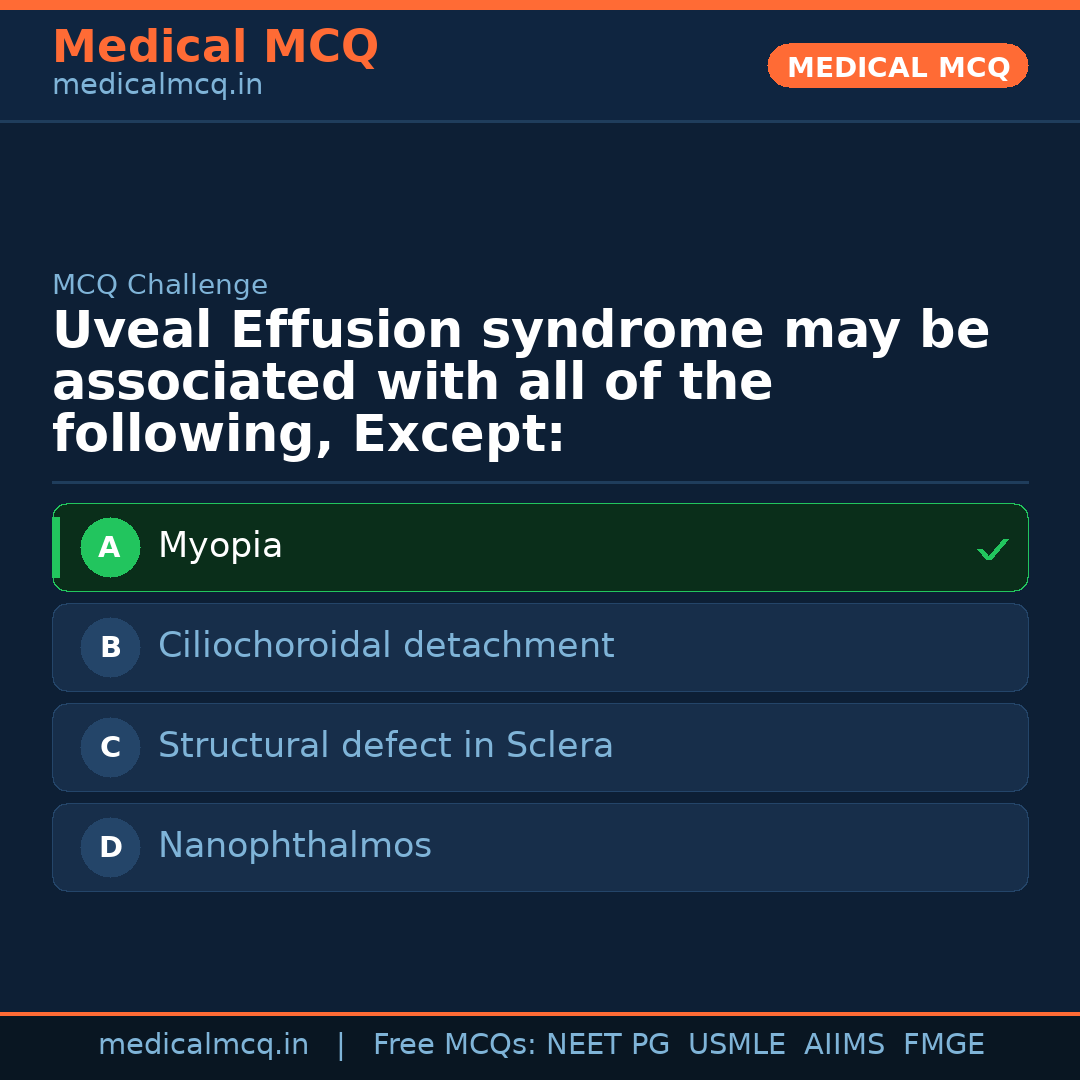 Medical MCQ
medicalmcq.in

MEDICAL MCQ

MCQ Challenge

Uveal Effusion syndrome may be associated with all of the following, Except:

A Myopia ✓

B Ciliochoroidal detachment

C Structural defect in Sclera

D Nanophthalmos

medicalmcq.in | Free MCQs: NEET PG USMLE AIIMS FMGE