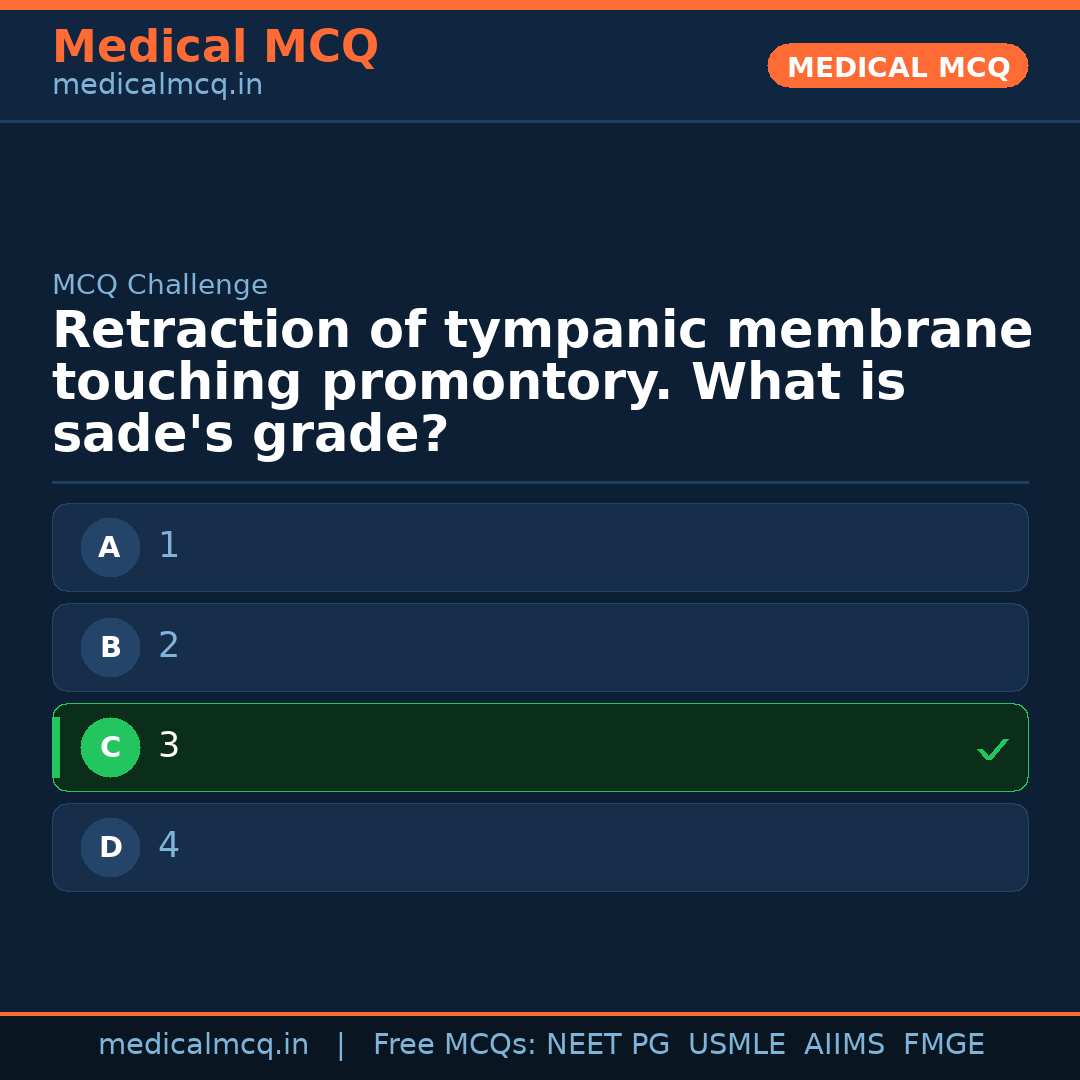 Medical MCQ
medicalmcq.in

MEDICAL MCQ

MCQ Challenge

Retraction of tympanic membrane touching promontory. What is sade's grade?

A 1

B 2

C 3 ✓

D 4

medicalmcq.in | Free MCQs: NEET PG USMLE AIIMS FMGE