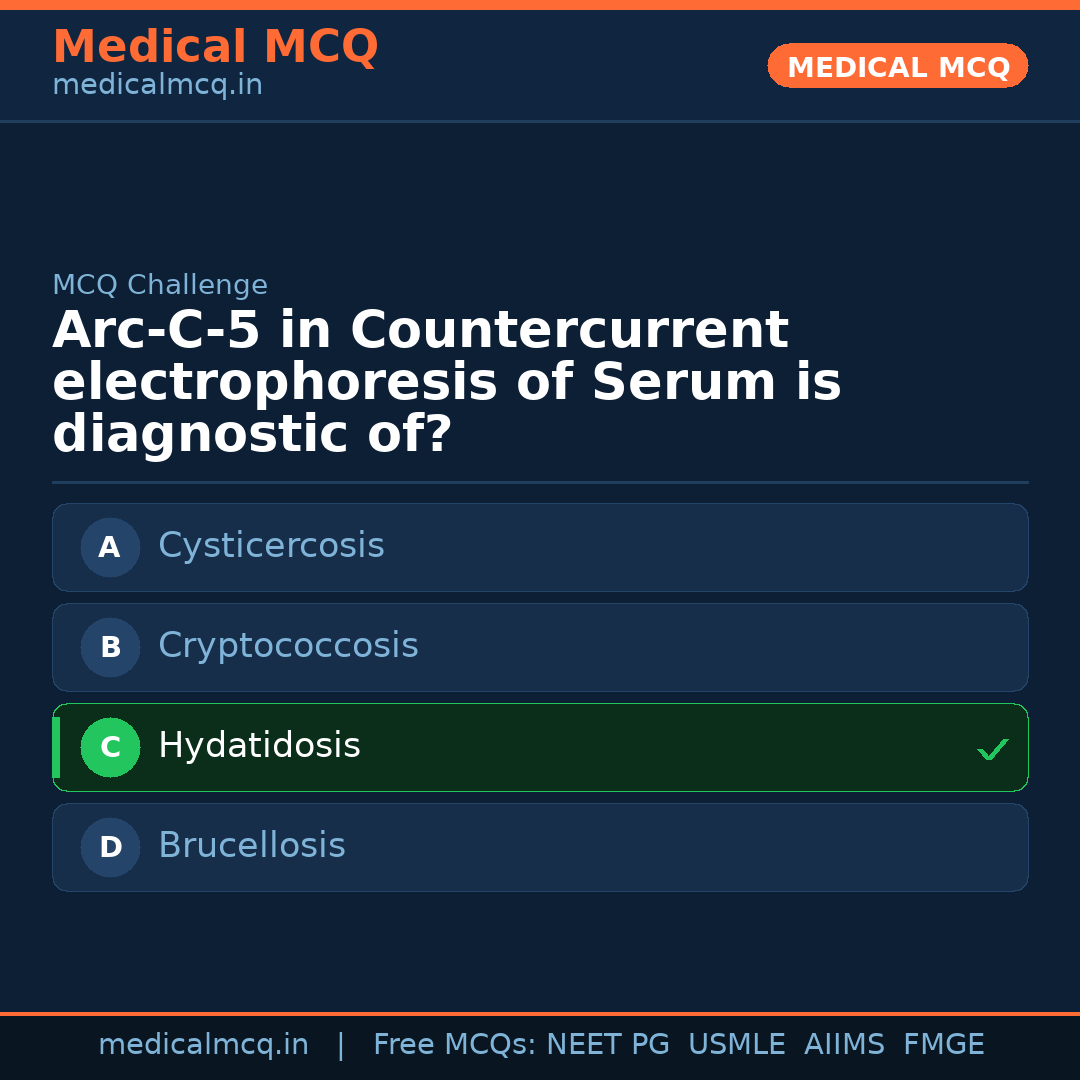 Medical MCQ
medicalmcq.in

MEDICAL MCQ

MCQ Challenge

Arc-C-5 in Countercurrent electrophoresis of Serum is diagnostic of?

A Cysticercosis

B Cryptococcosis

C Hydatidosis ✓

D Brucellosis

medicalmcq.in | Free MCQs: NEET PG USMLE AIIMS FMGE