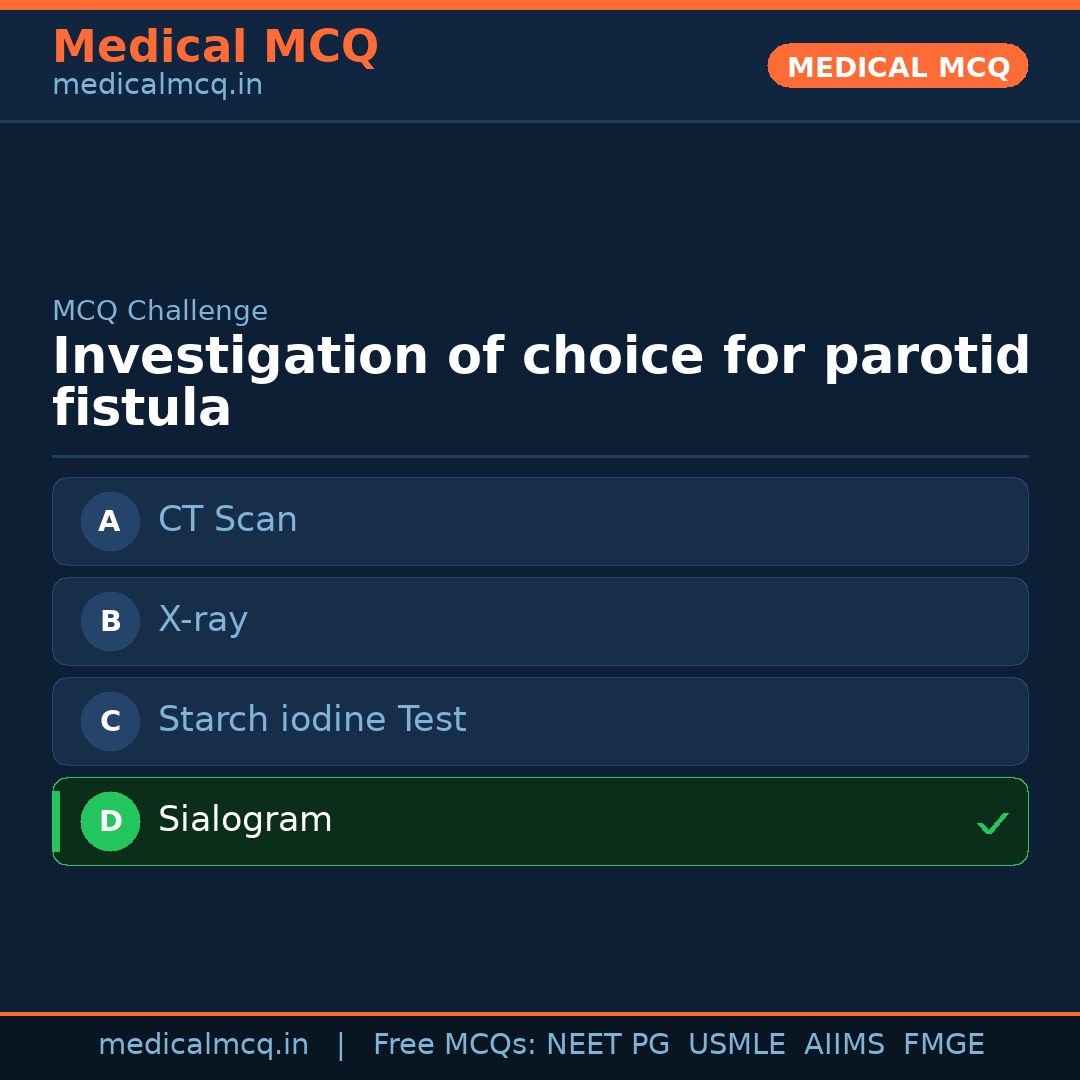 Medical MCQ
medicalmcq.in

MEDICAL MCQ

MCQ Challenge
Investigation of choice for parotid fistula

A CT Scan

B X-ray

C Starch iodine Test

D Sialogram ✓

medicalmcq.in | Free MCQs: NEET PG USMLE AIIMS FMGE