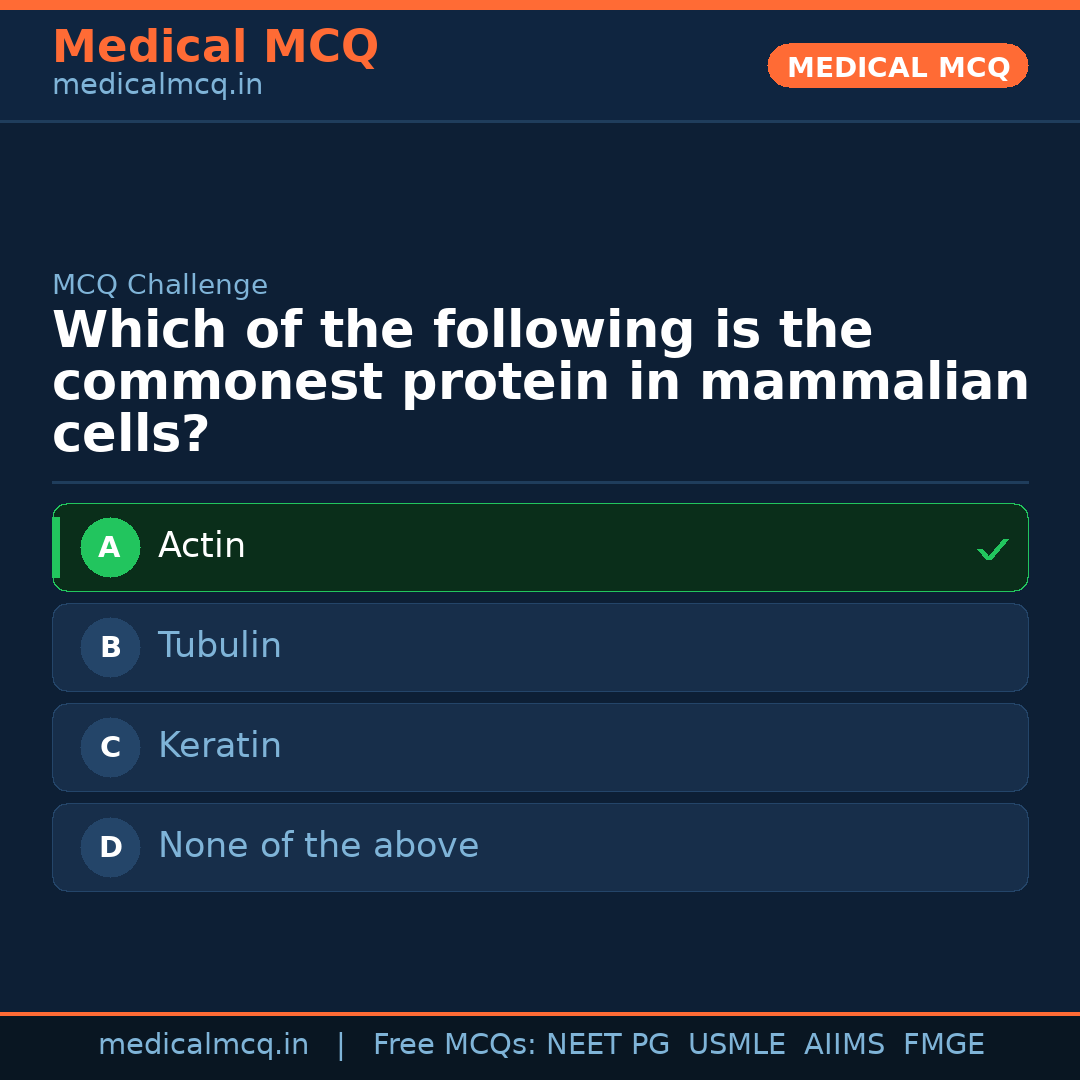 Medical MCQ
medicalmcq.in

MEDICAL MCQ

MCQ Challenge

Which of the following is the commonest protein in mammalian cells?

A Actin ✓

B Tubulin

C Keratin

D None of the above

medicalmcq.in | Free MCQs: NEET PG USMLE AIIMS FMGE