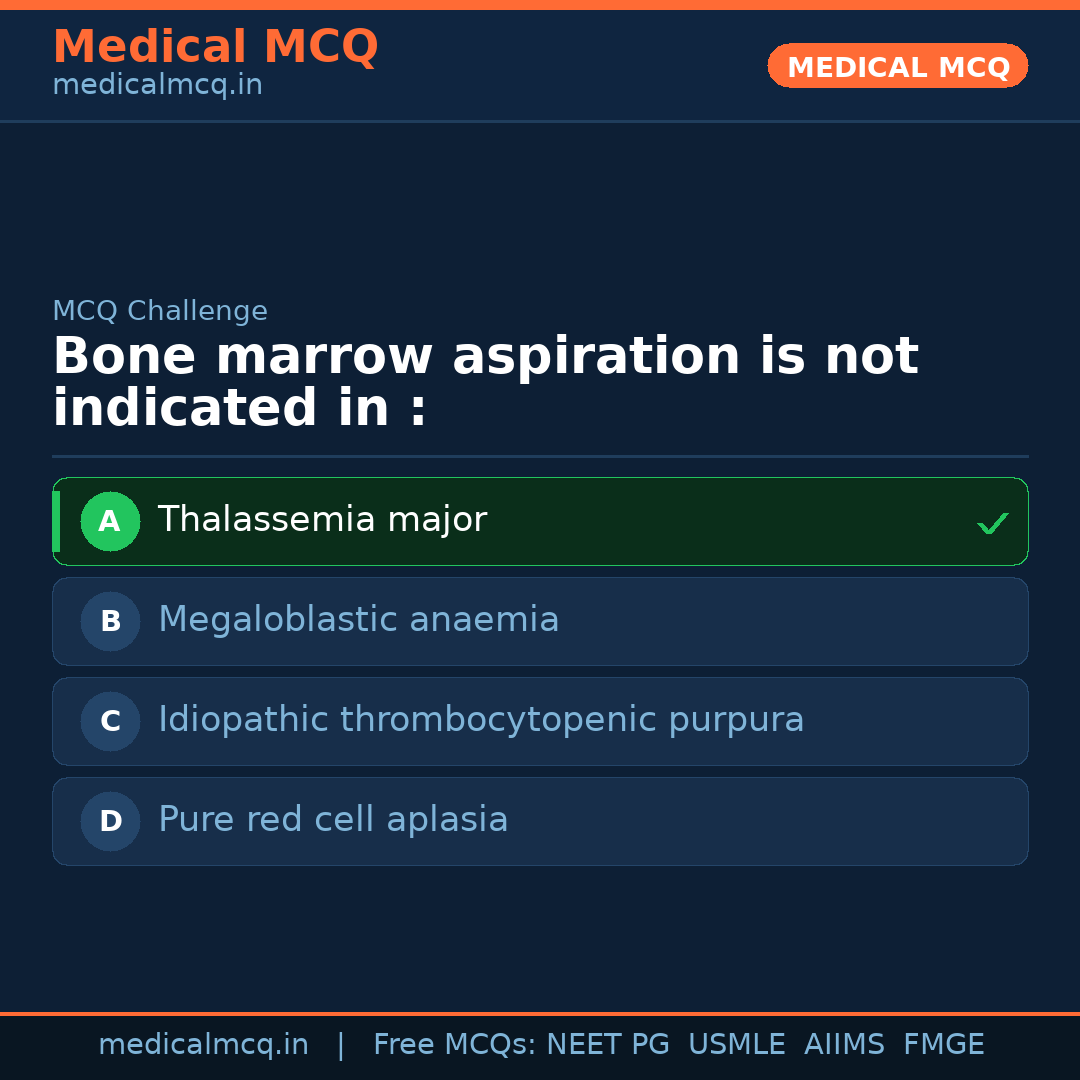 Medical MCQ
medicalmcq.in

MEDICAL MCQ

MCQ Challenge

Bone marrow aspiration is not indicated in :

A Thalassemia major ✓

B Megaloblastic anaemia

C Idiopathic thrombocytopenic purpura

D Pure red cell aplasia

medicalmcq.in | Free MCQs: NEET PG USMLE AIIMS FMGE