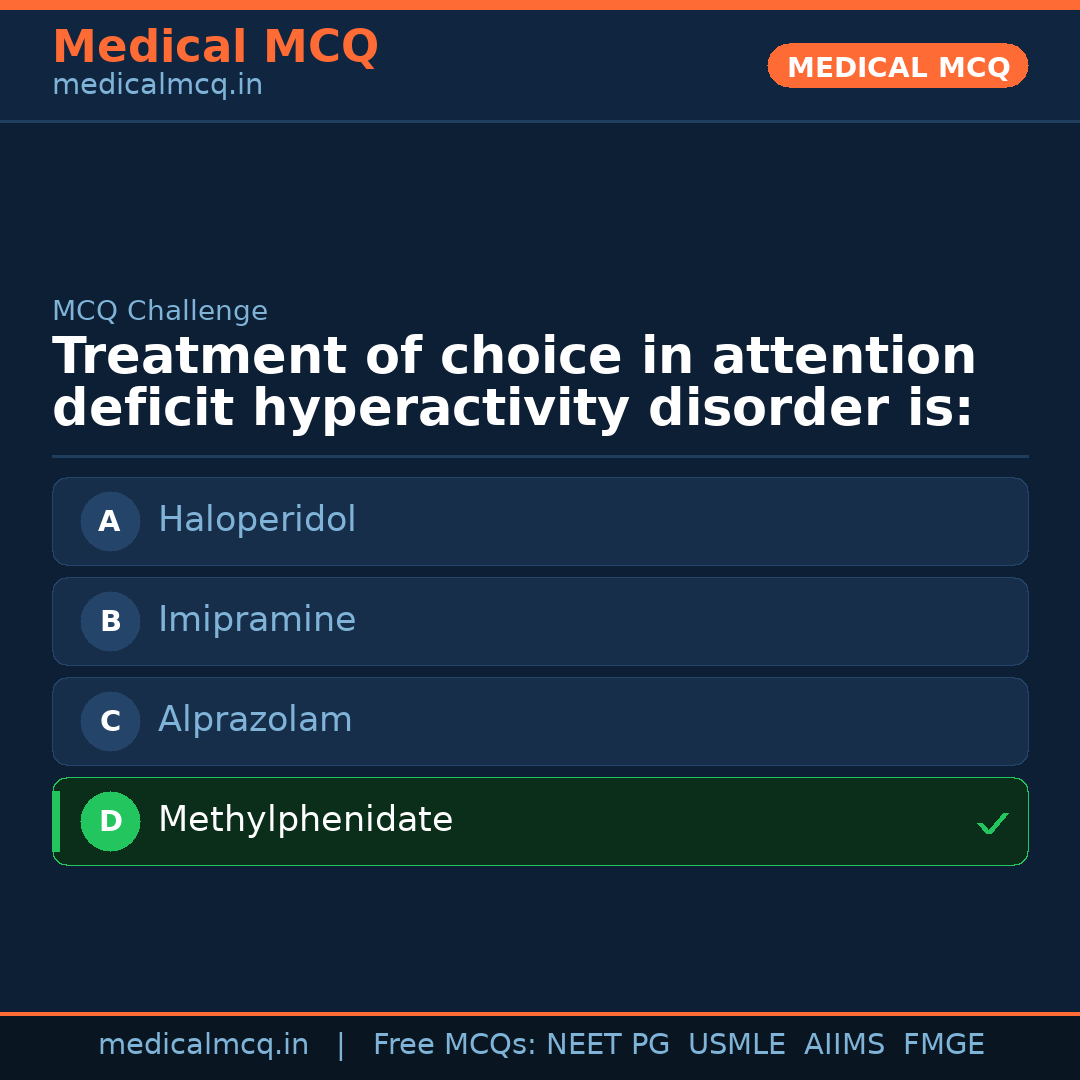 Medical MCQ
medicalmcq.in

MEDICAL MCQ

MCQ Challenge

Treatment of choice in attention deficit hyperactivity disorder is:

A Haloperidol

B Imipramine

C Alprazolam

D Methylphenidate ✓

medicalmcq.in | Free MCQs: NEET PG USMLE AIIMS FMGE