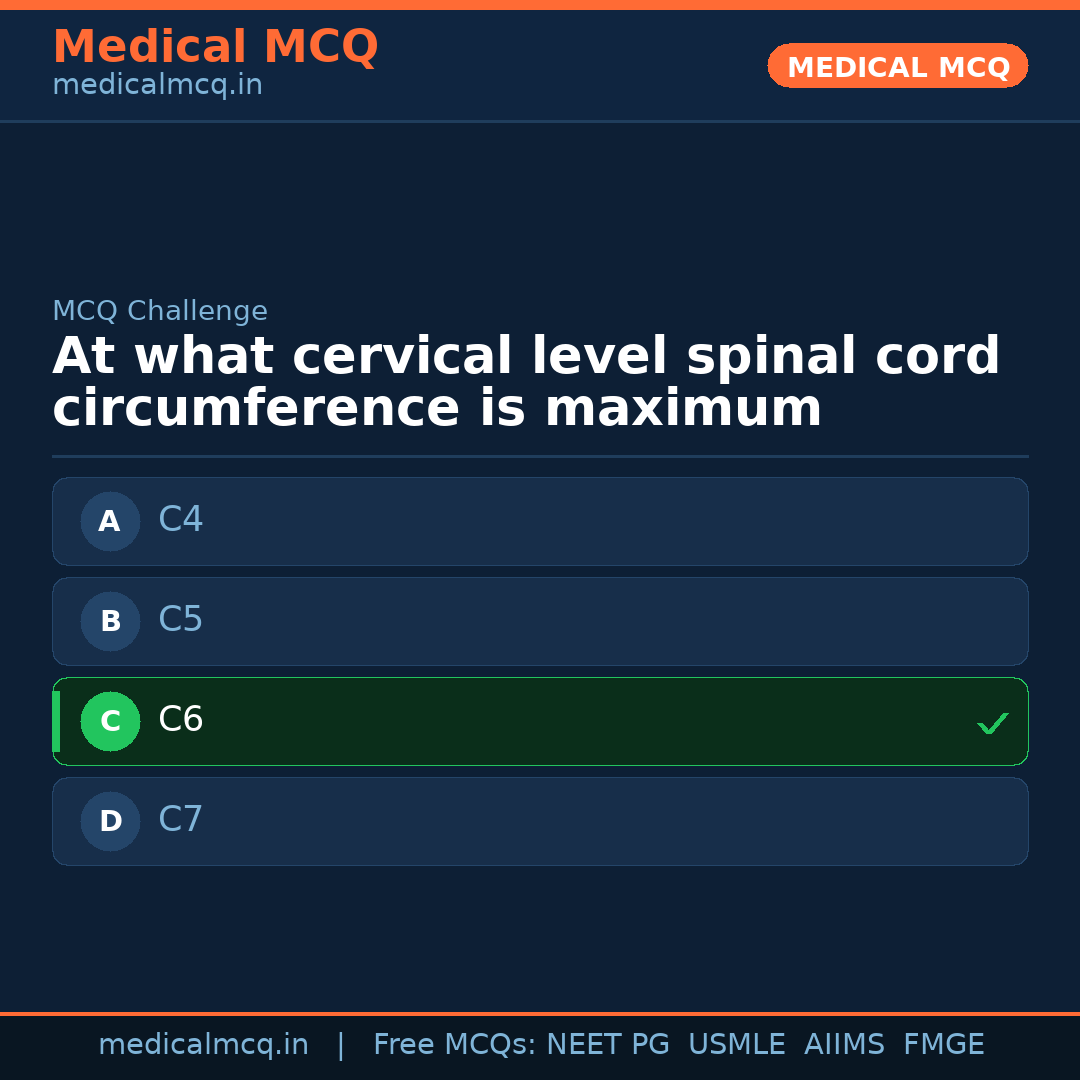 Medical MCQ
medicalmcq.in

MEDICAL MCQ

MCQ Challenge

At what cervical level spinal cord circumference is maximum

A C4

B C5

C C6 ✓

D C7

medicalmcq.in | Free MCQs: NEET PG USMLE AIIMS FMGE