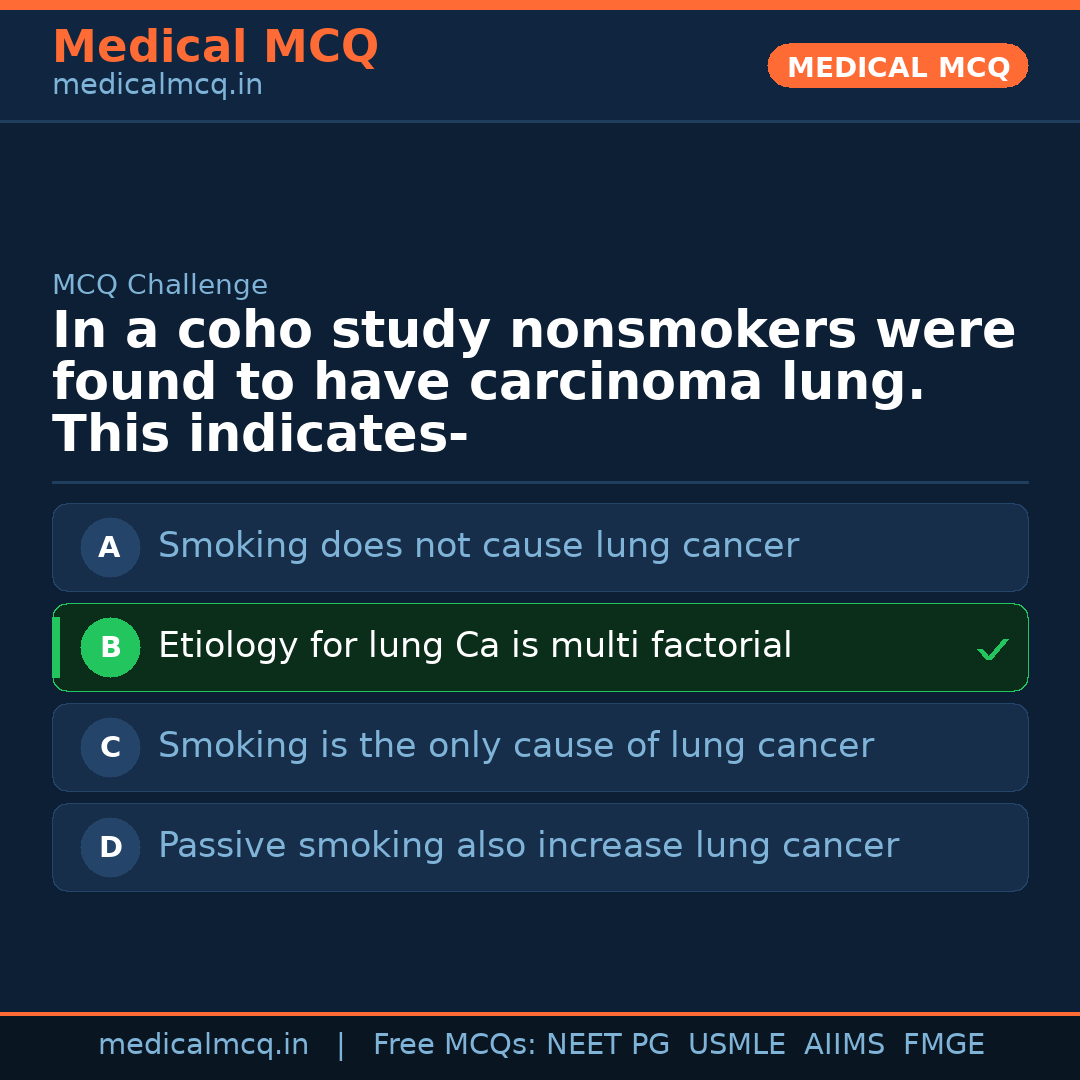 Medical MCQ
medicalmcq.in

MEDICAL MCQ

MCQ Challenge

In a coho study nonsmokers were found to have carcinoma lung. This indicates-

A Smoking does not cause lung cancer

B Etiology for lung Ca is multi factorial ✓

C Smoking is the only cause of lung cancer

D Passive smoking also increase lung cancer

medicalmcq.in | Free MCQs: NEET PG USMLE AIIMS FMGE