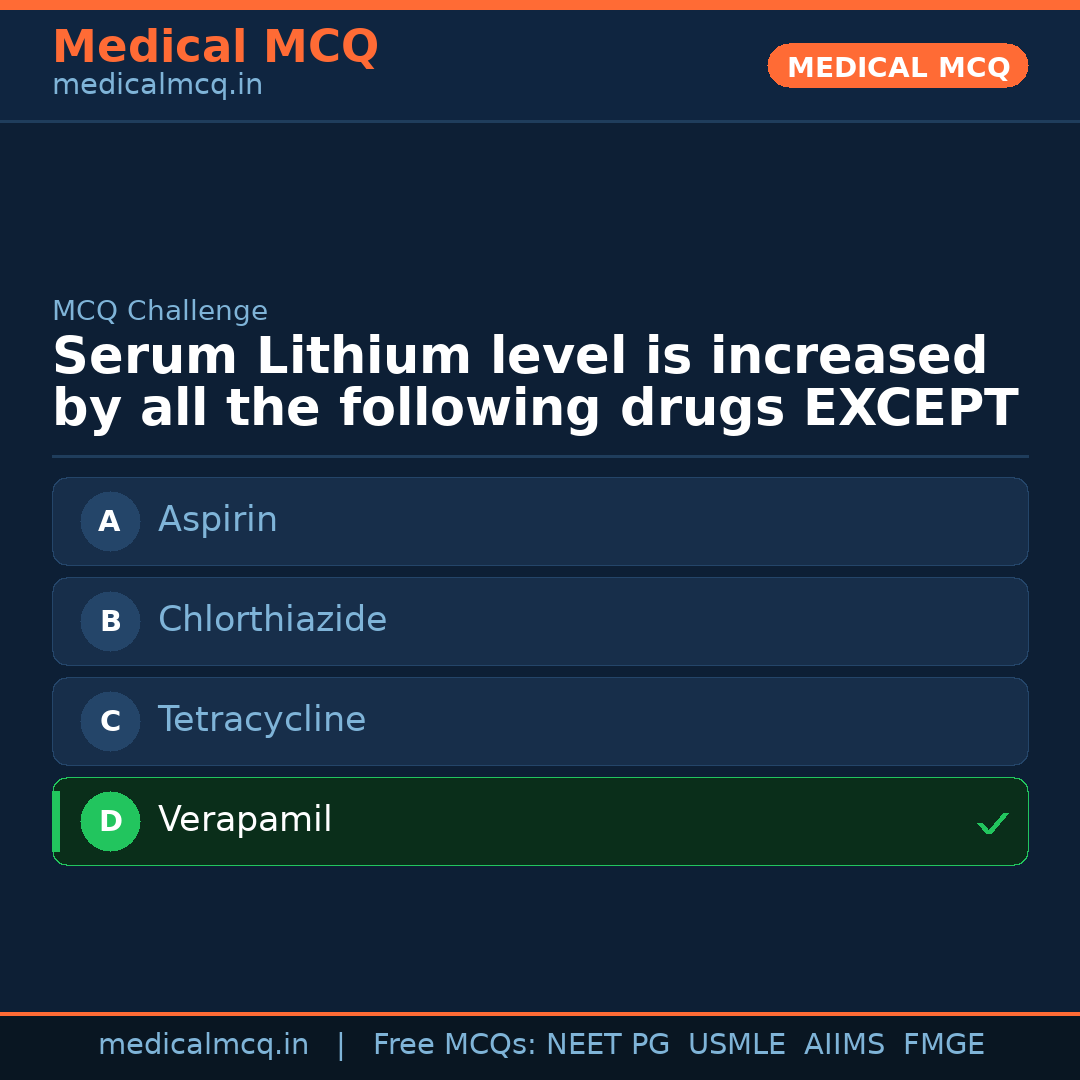 Medical MCQ
medicalmcq.in

MEDICAL MCQ

MCQ Challenge

Serum Lithium level is increased by all the following drugs EXCEPT

A Aspirin

B Chlorthiazide

C Tetracycline

D Verapamil ✓

medicalmcq.in | Free MCQs: NEET PG USMLE AIIMS FMGE