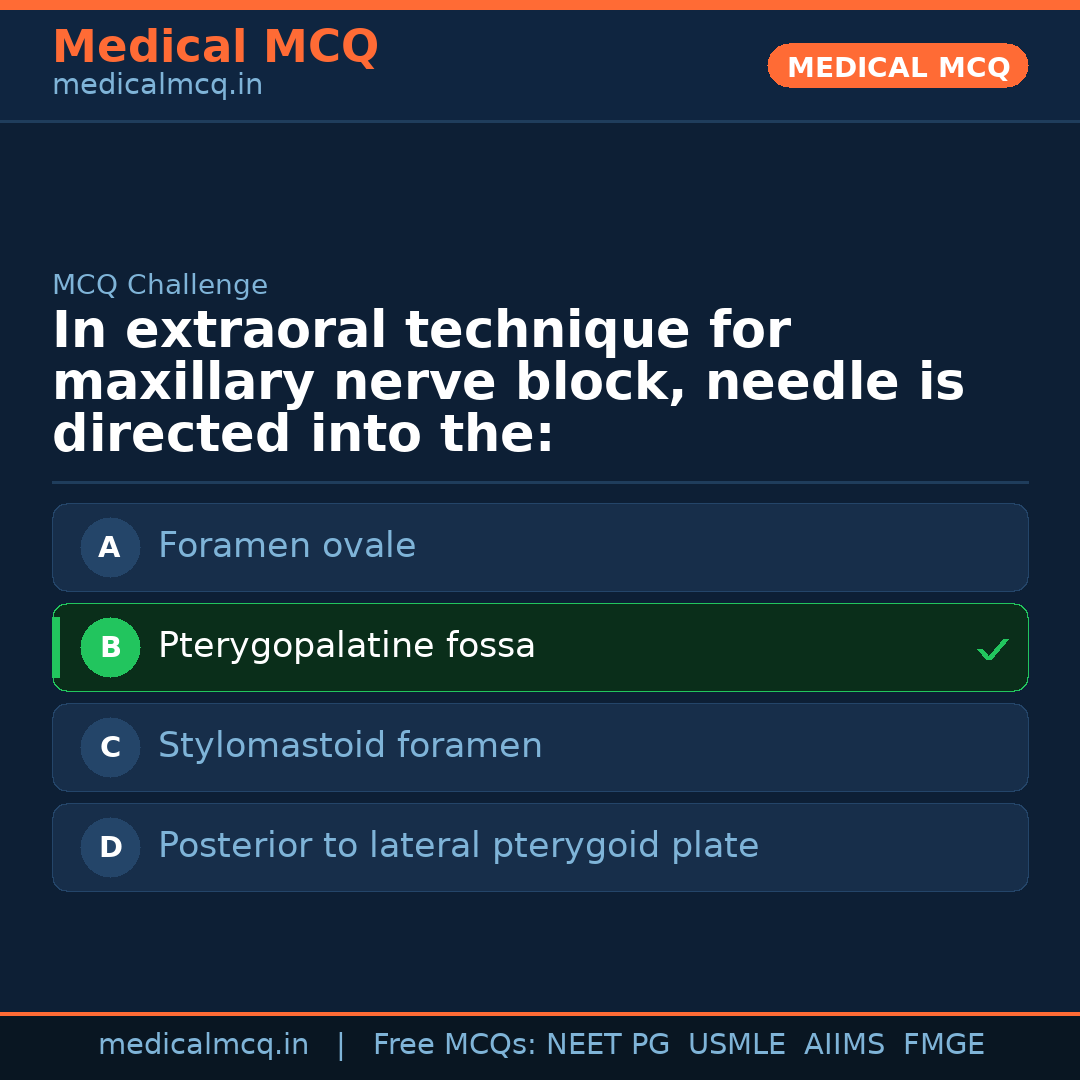 Medical MCQ
medicalmcq.in

MEDICAL MCQ

MCQ Challenge

In extraoral technique for maxillary nerve block, needle is directed into the:

A Foramen ovale

B Pterygopalatine fossa ✓

C Stylomastoid foramen

D Posterior to lateral pterygoid plate

medicalmcq.in | Free MCQs: NEET PG USMLE AIIMS FMGE