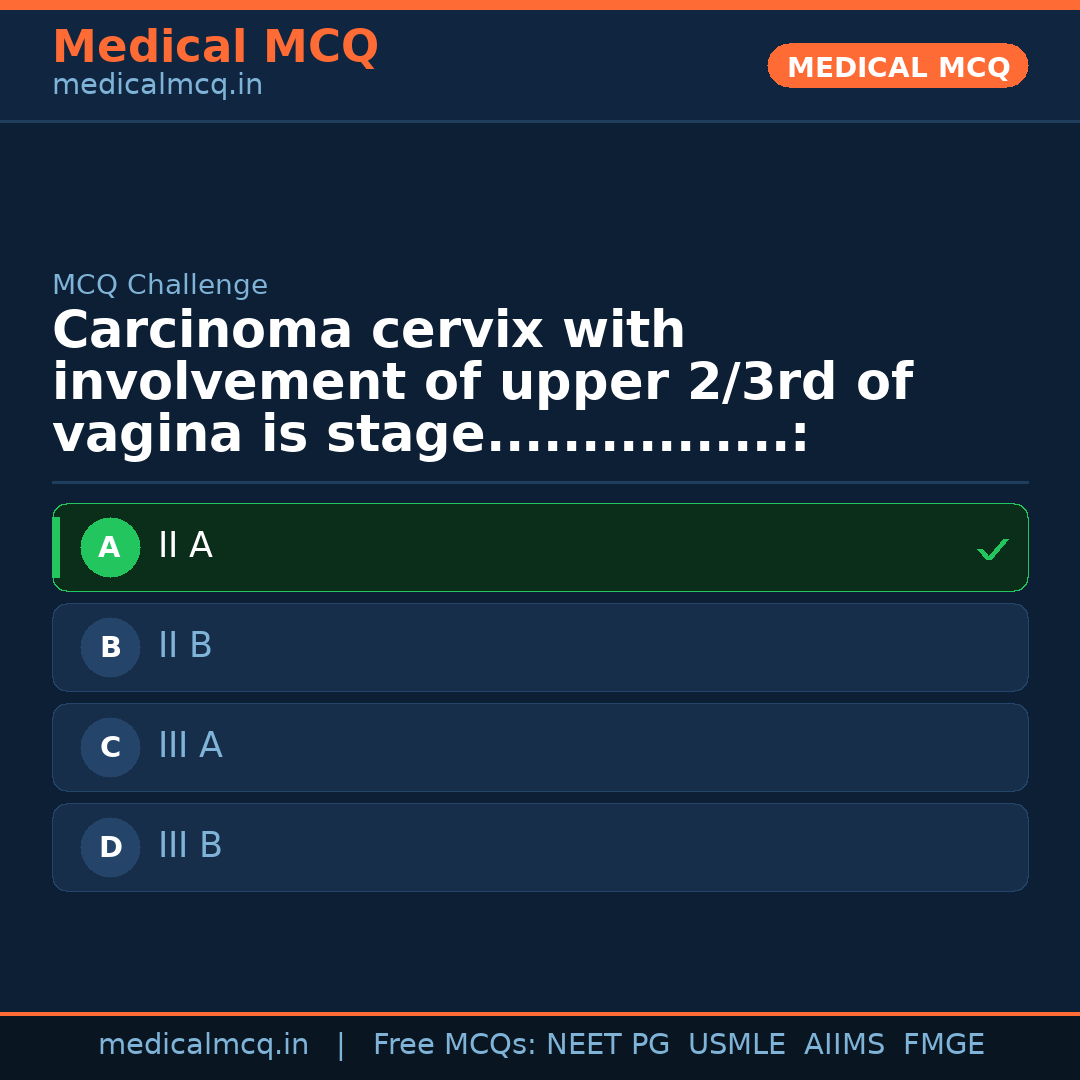 Medical MCQ
medicalmcq.in

MEDICAL MCQ

MCQ Challenge

Carcinoma cervix with involvement of upper 2/3rd of vagina is stage................:

A II A ✓

B II B

C III A

D III B

medicalmcq.in | Free MCQs: NEET PG USMLE AIIMS FMGE