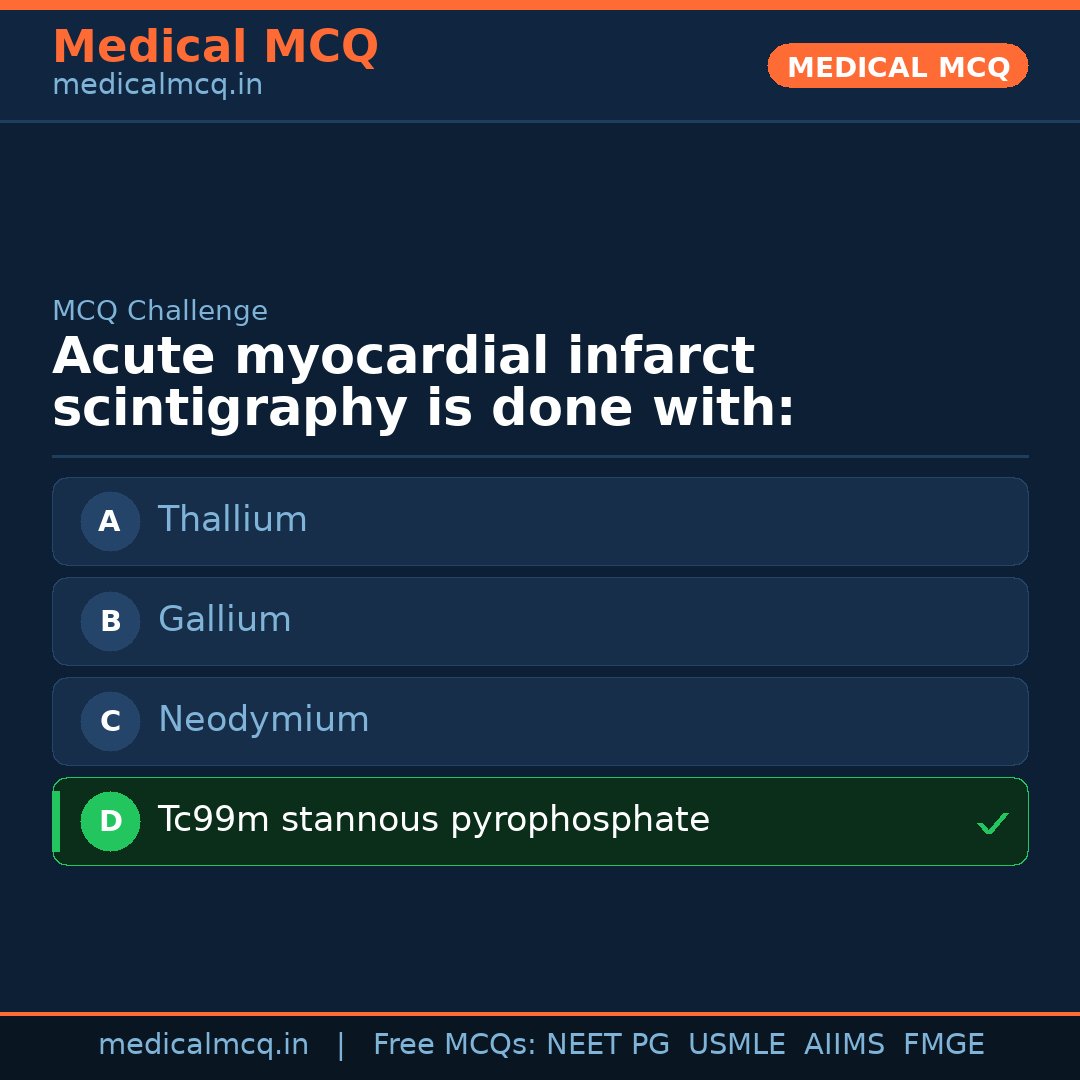 Medical MCQ
medicalmcq.in

MEDICAL MCQ

MCQ Challenge

Acute myocardial infarct scintigraphy is done with:

A Thallium

B Gallium

C Neodymium

D Tc99m stannous pyrophosphate ✓

medicalmcq.in | Free MCQs: NEET PG USMLE AIIMS FMGE