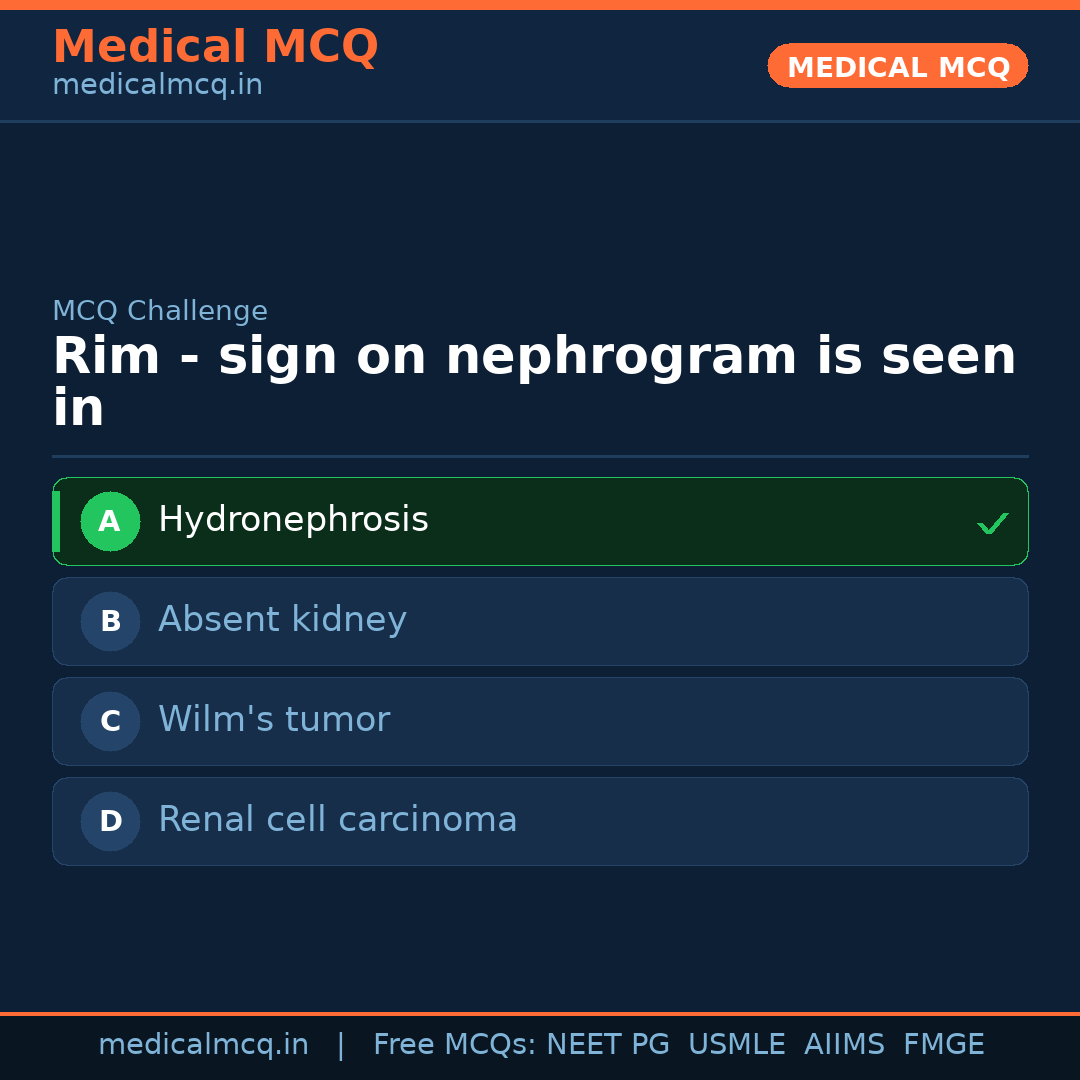 Medical MCQ
medicalmcq.in

MEDICAL MCQ

MCQ Challenge

Rim - sign on nephrogram is seen in

A Hydronephrosis ✓

B Absent kidney

C Wilm's tumor

D Renal cell carcinoma

medicalmcq.in | Free MCQs: NEET PG USMLE AIIMS FMGE