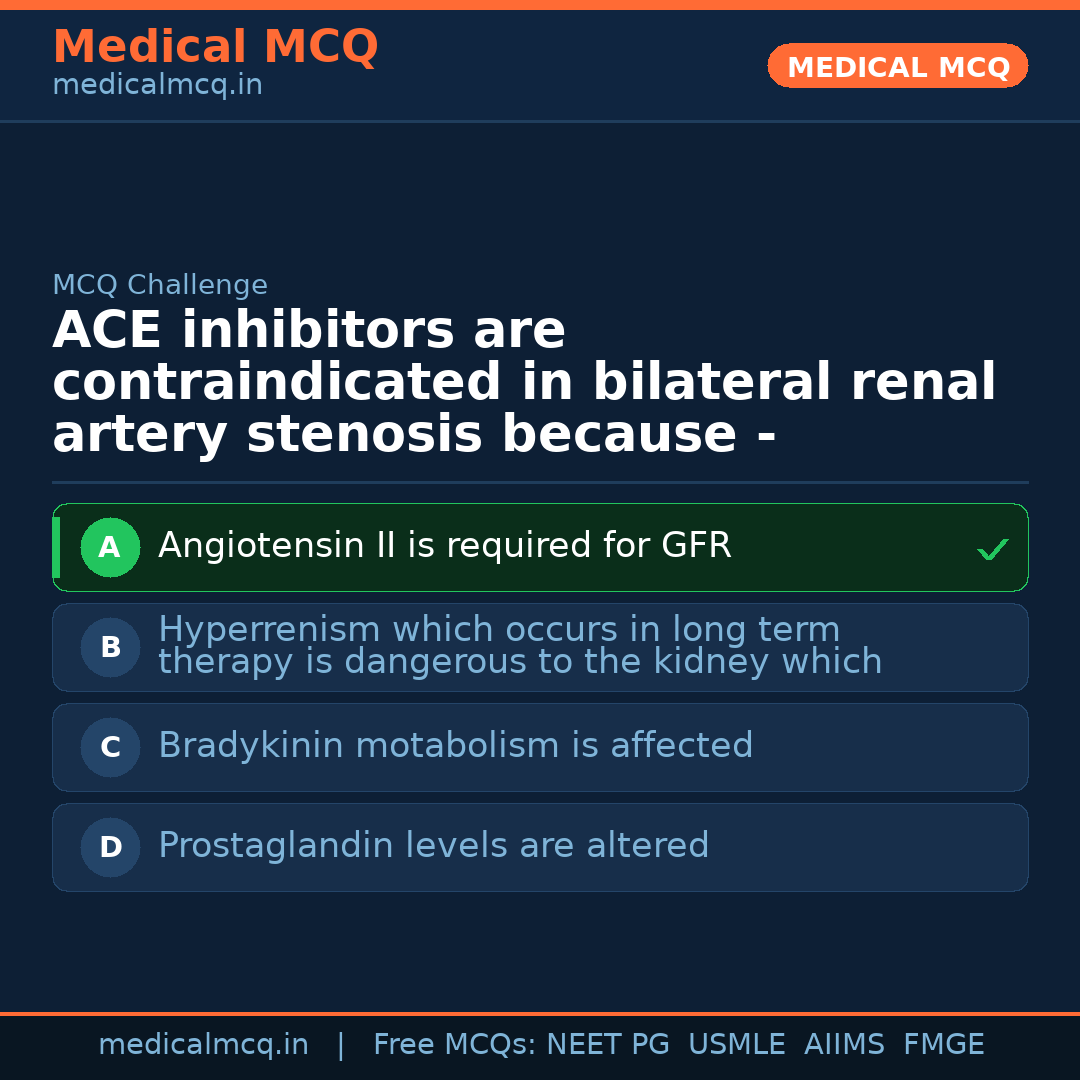 Medical MCQ
medicalmcq.in

MEDICAL MCQ

MCQ Challenge

ACE inhibitors are contraindicated in bilateral renal artery stenosis because -

A Angiotensin II is required for GFR ✓

B Hyperrenism which occurs in long term therapy is dangerous to the kidney which

C Bradykinin motabolism is affected

D Prostaglandin levels are altered

medicalmcq.in | Free MCQs: NEET PG USMLE AIIMS FMGE