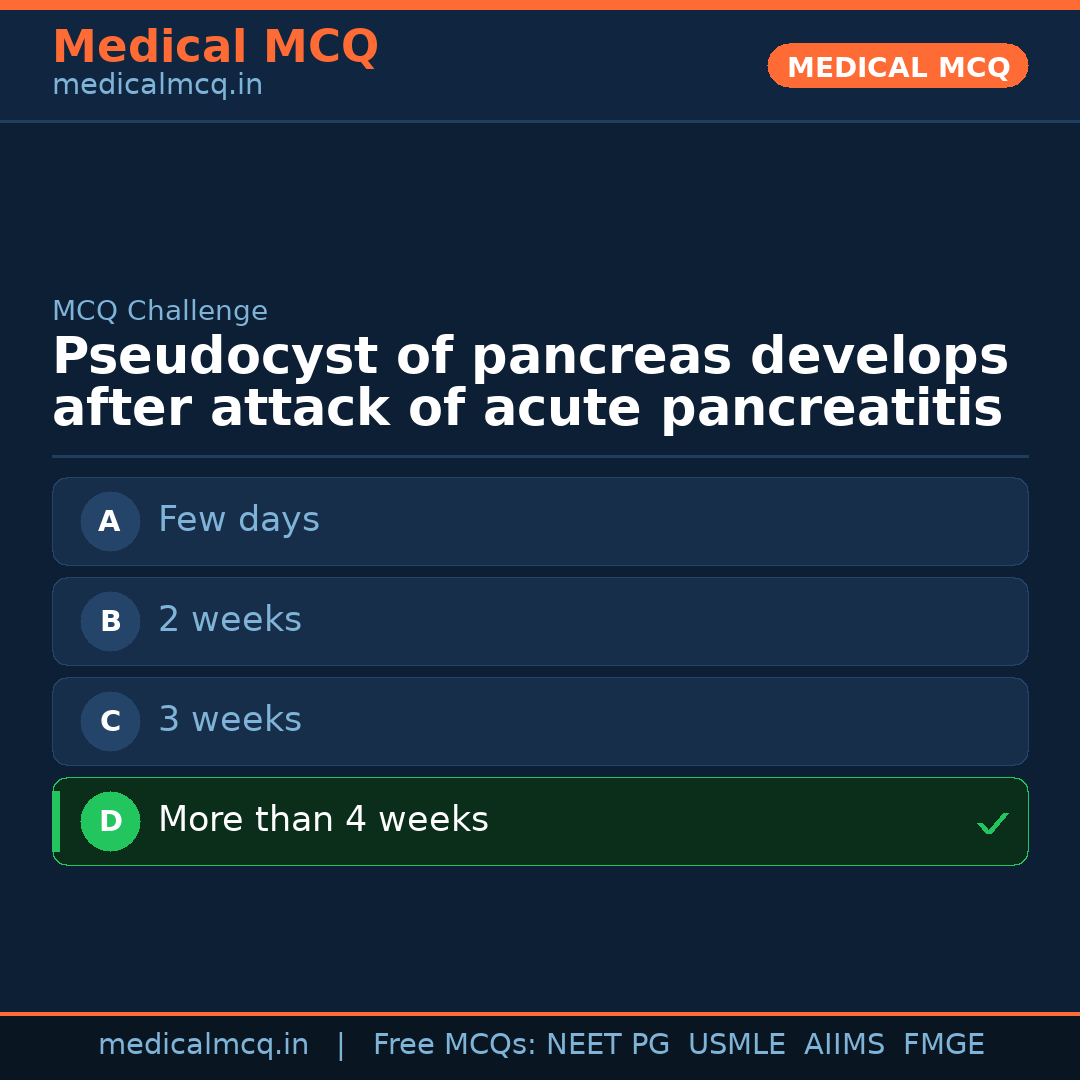 Medical MCQ
medicalmcq.in

MEDICAL MCQ

MCQ Challenge

Pseudocyst of pancreas develops after attack of acute pancreatitis

A Few days

B 2 weeks

C 3 weeks

D More than 4 weeks ✓

medicalmcq.in | Free MCQs: NEET PG USMLE AIIMS FMGE