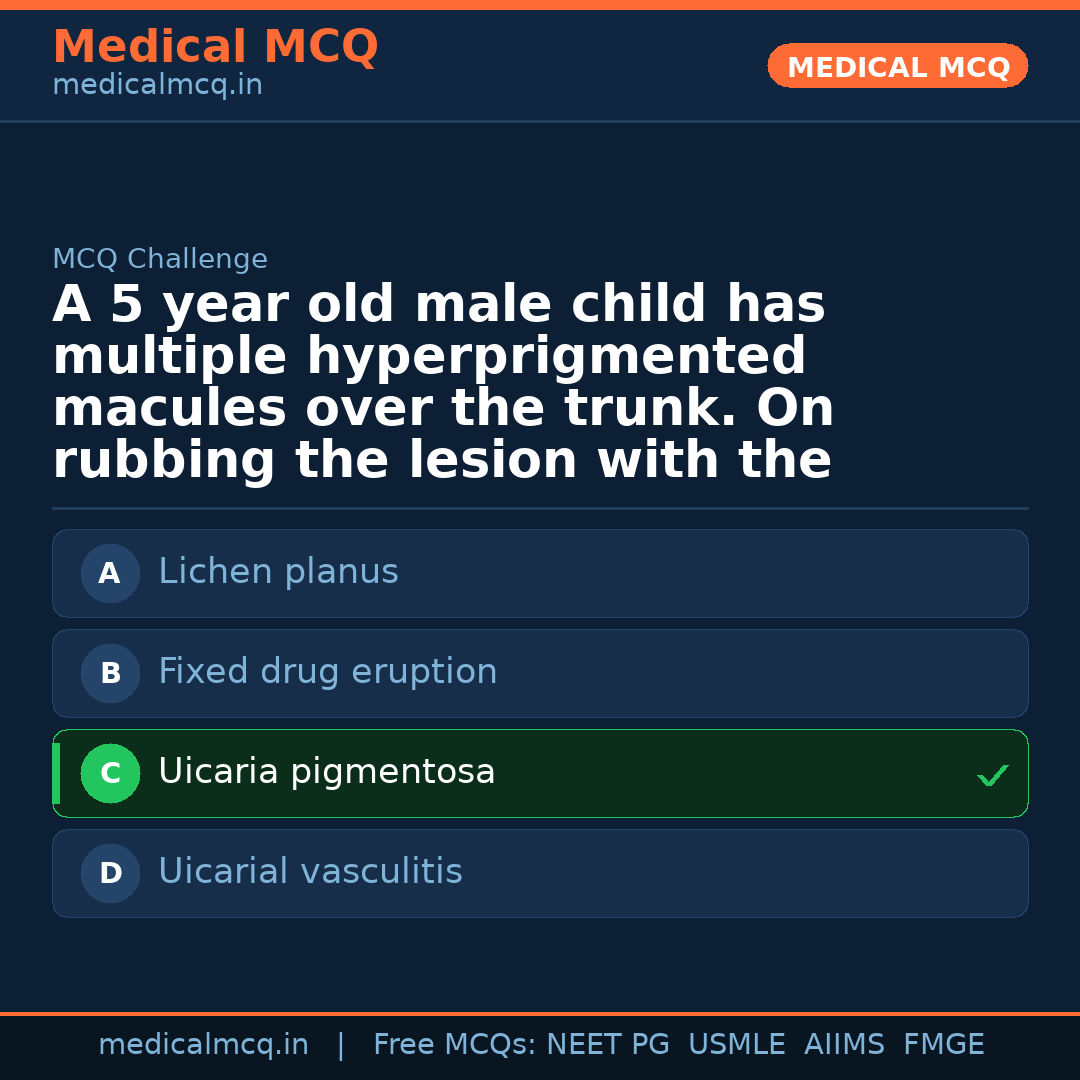 Medical MCQ
medicalmcq.in

MEDICAL MCQ

MCQ Challenge

A 5 year old male child has multiple hyperprigmented macules over the trunk. On rubbing the lesion with the

A Lichen planus

B Fixed drug eruption

C Uicaria pigmentosa ✓

D Uicarial vasculitis

medicalmcq.in | Free MCQs: NEET PG USMLE AIIMS FMGE