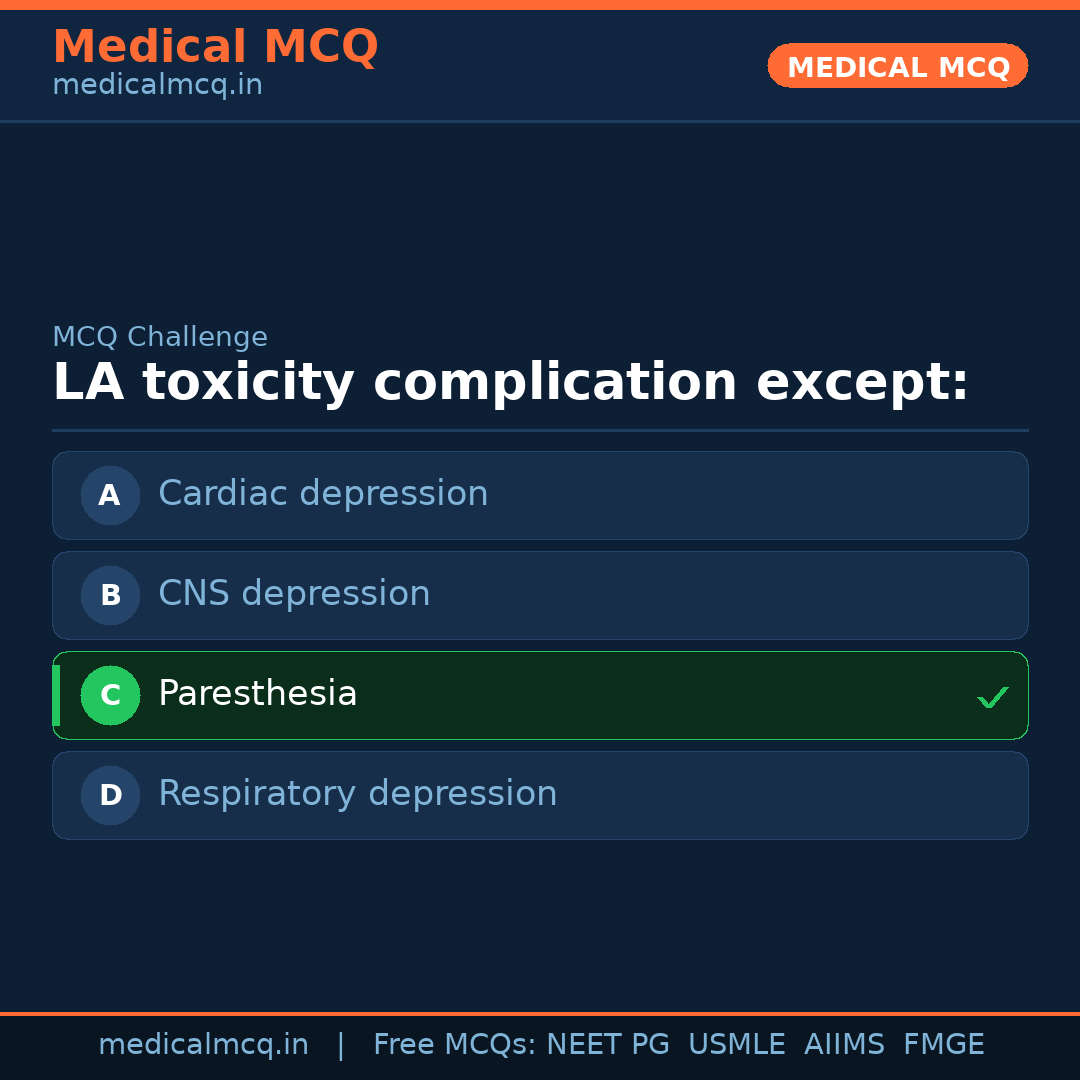 Medical MCQ
medicalmcq.in

MEDICAL MCQ

MCQ Challenge
LA toxicity complication except:

A Cardiac depression

B CNS depression

C Paresthesia ✓

D Respiratory depression

medicalmcq.in | Free MCQs: NEET PG USMLE AIIMS FMGE