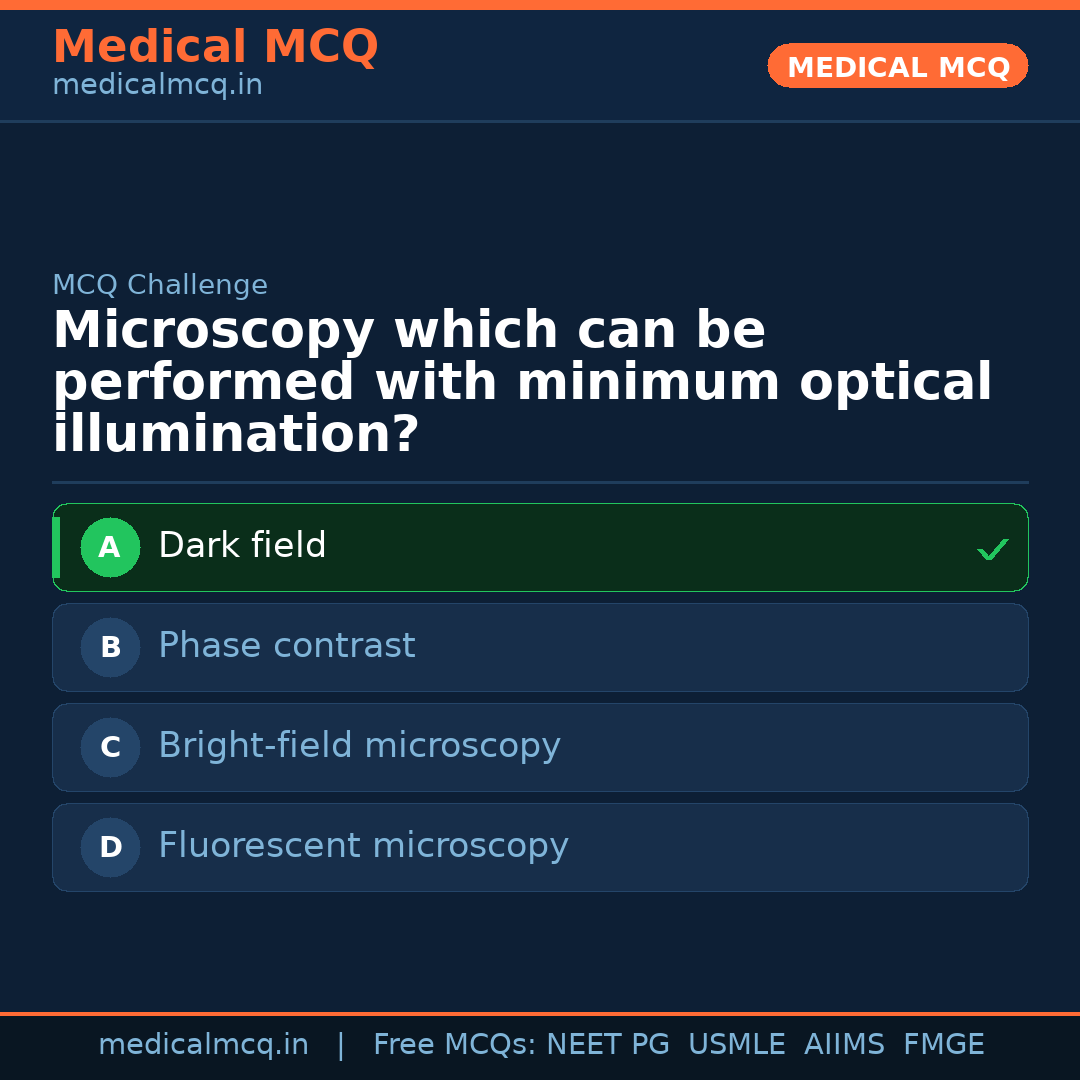 Medical MCQ
medicalmcq.in

MEDICAL MCQ

MCQ Challenge

Microscopy which can be performed with minimum optical illumination?

A Dark field ✓

B Phase contrast

C Bright-field microscopy

D Fluorescent microscopy

medicalmcq.in | Free MCQs: NEET PG USMLE AIIMS FMGE