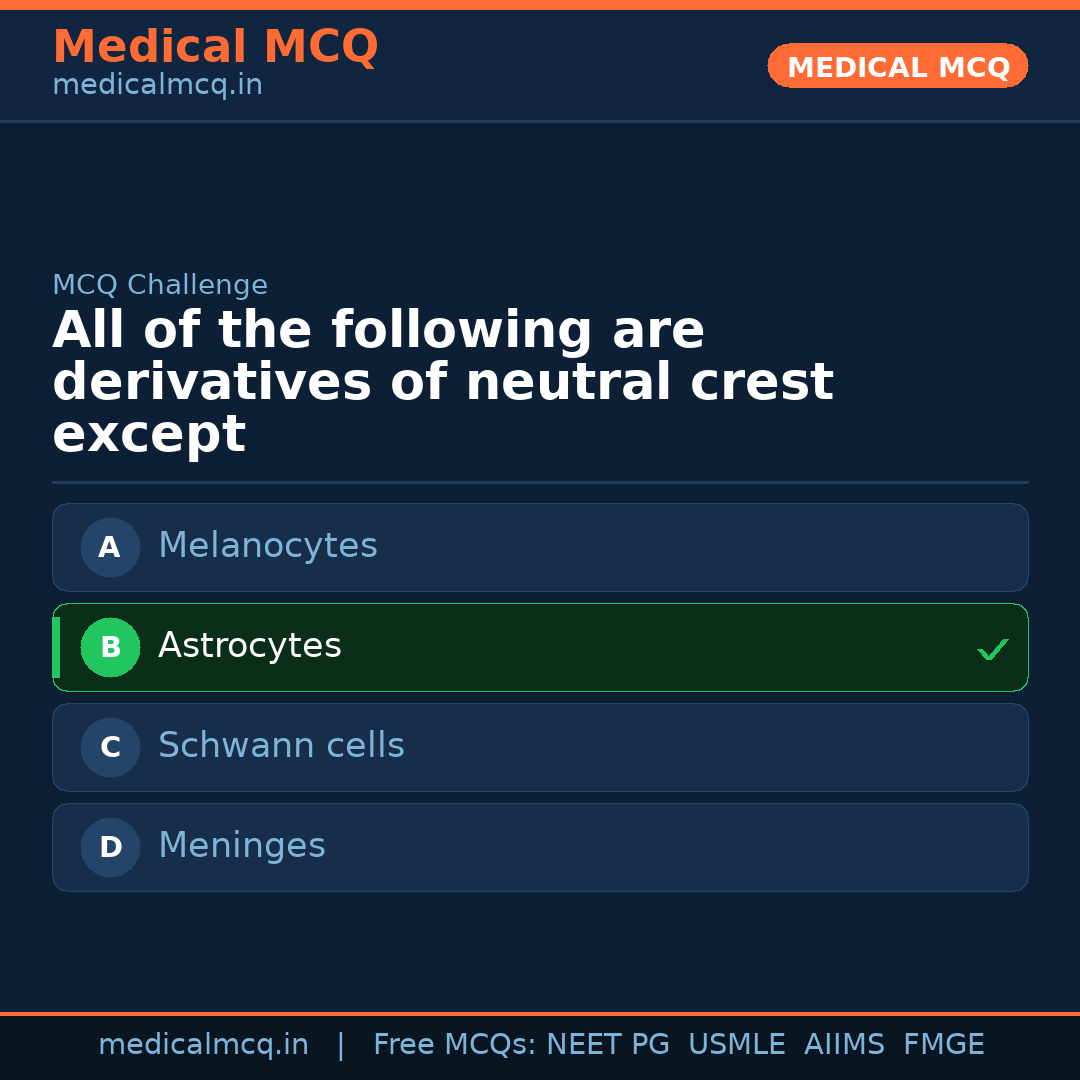 Medical MCQ
medicalmcq.in

MEDICAL MCQ

MCQ Challenge

All of the following are derivatives of neutral crest except

A Melanocytes

B Astrocytes ✓

C Schwann cells

D Meninges

medicalmcq.in | Free MCQs: NEET PG USMLE AIIMS FMGE