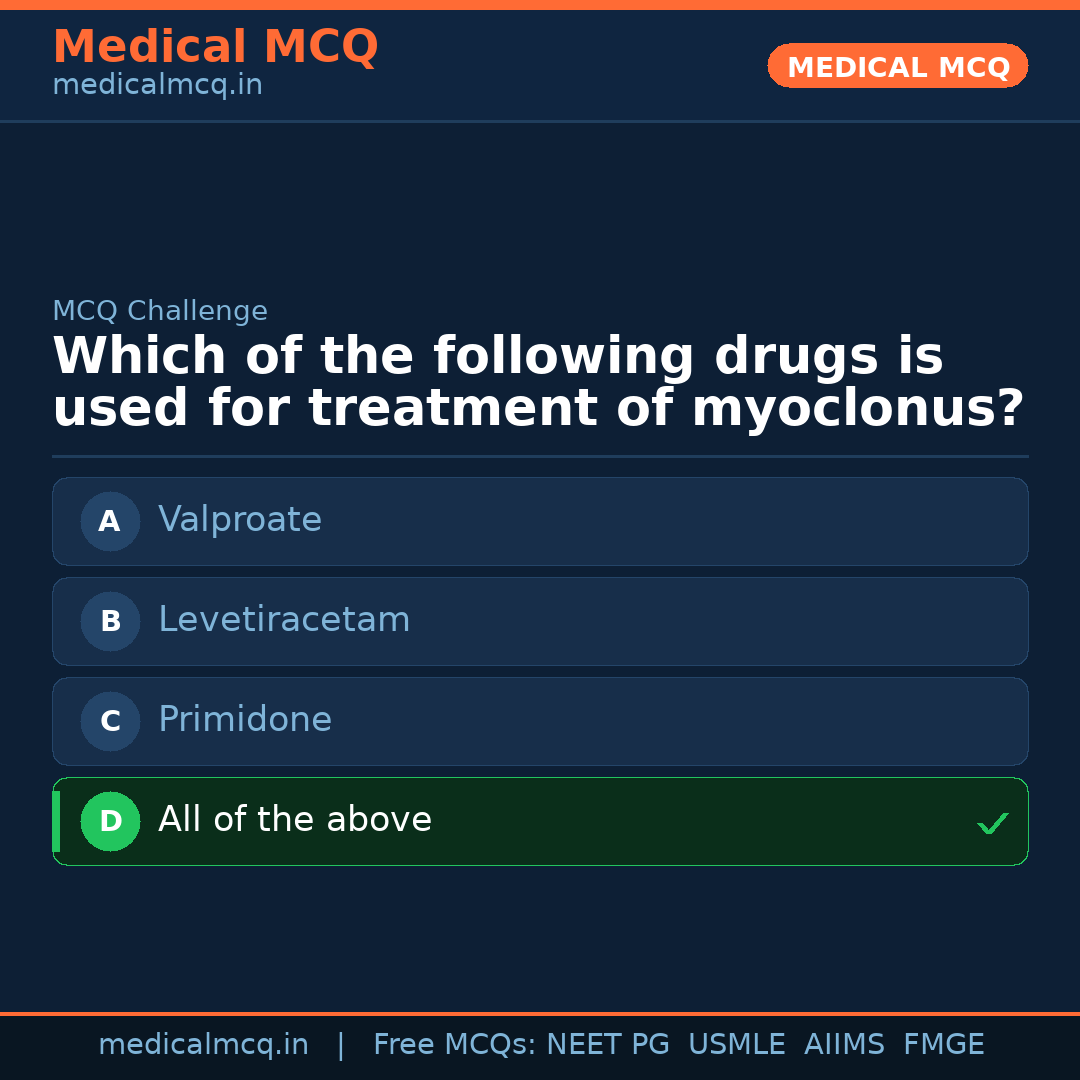 Medical MCQ
medicalmcq.in

MEDICAL MCQ

MCQ Challenge

Which of the following drugs is used for treatment of myoclonus?

A Valproate

B Levetiracetam

C Primidone

D All of the above ✓

medicalmcq.in | Free MCQs: NEET PG USMLE AIIMS FMGE