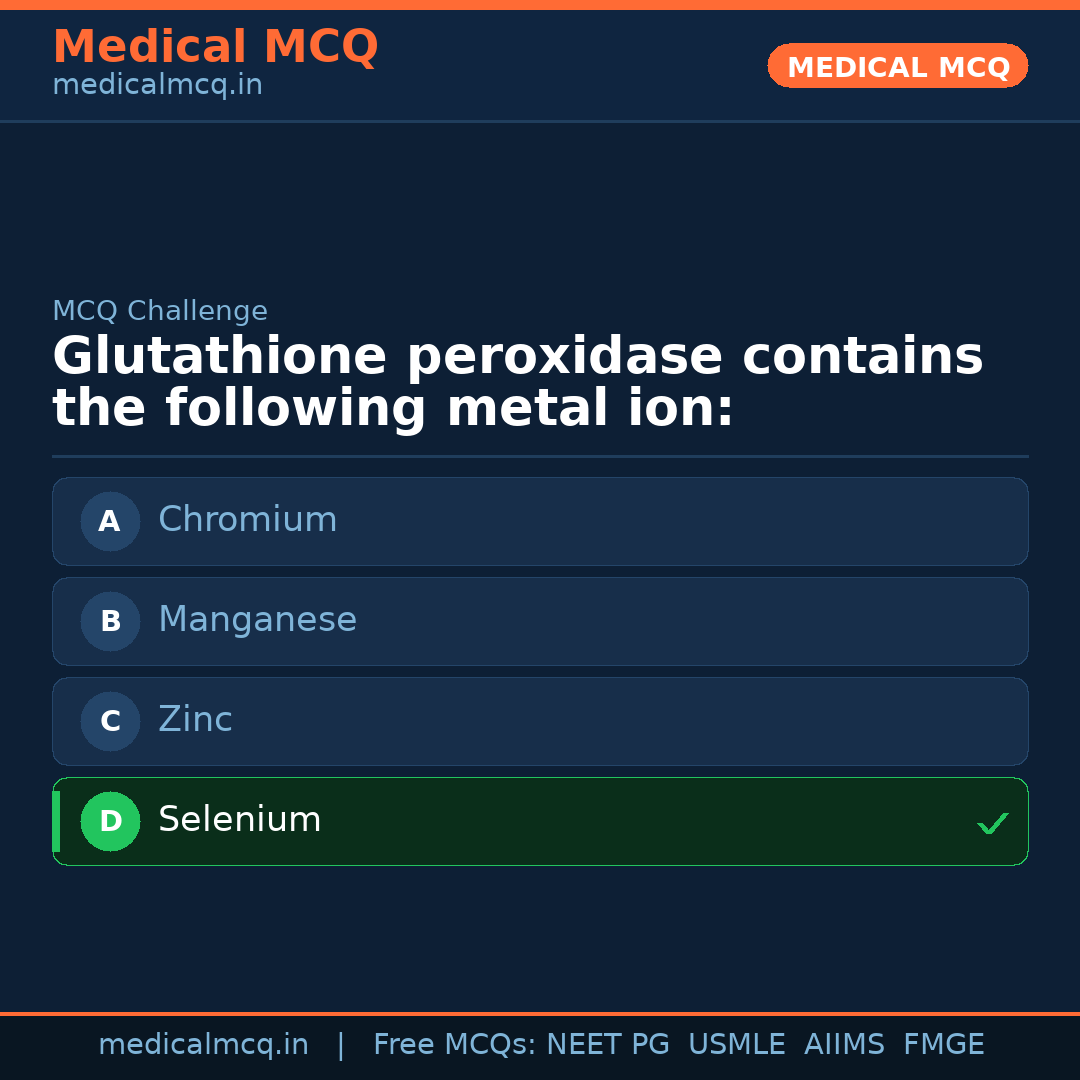 Medical MCQ
medicalmcq.in

MEDICAL MCQ

MCQ Challenge

Glutathione peroxidase contains the following metal ion:

A Chromium

B Manganese

C Zinc

D Selenium ✓

medicalmcq.in | Free MCQs: NEET PG USMLE AIIMS FMGE