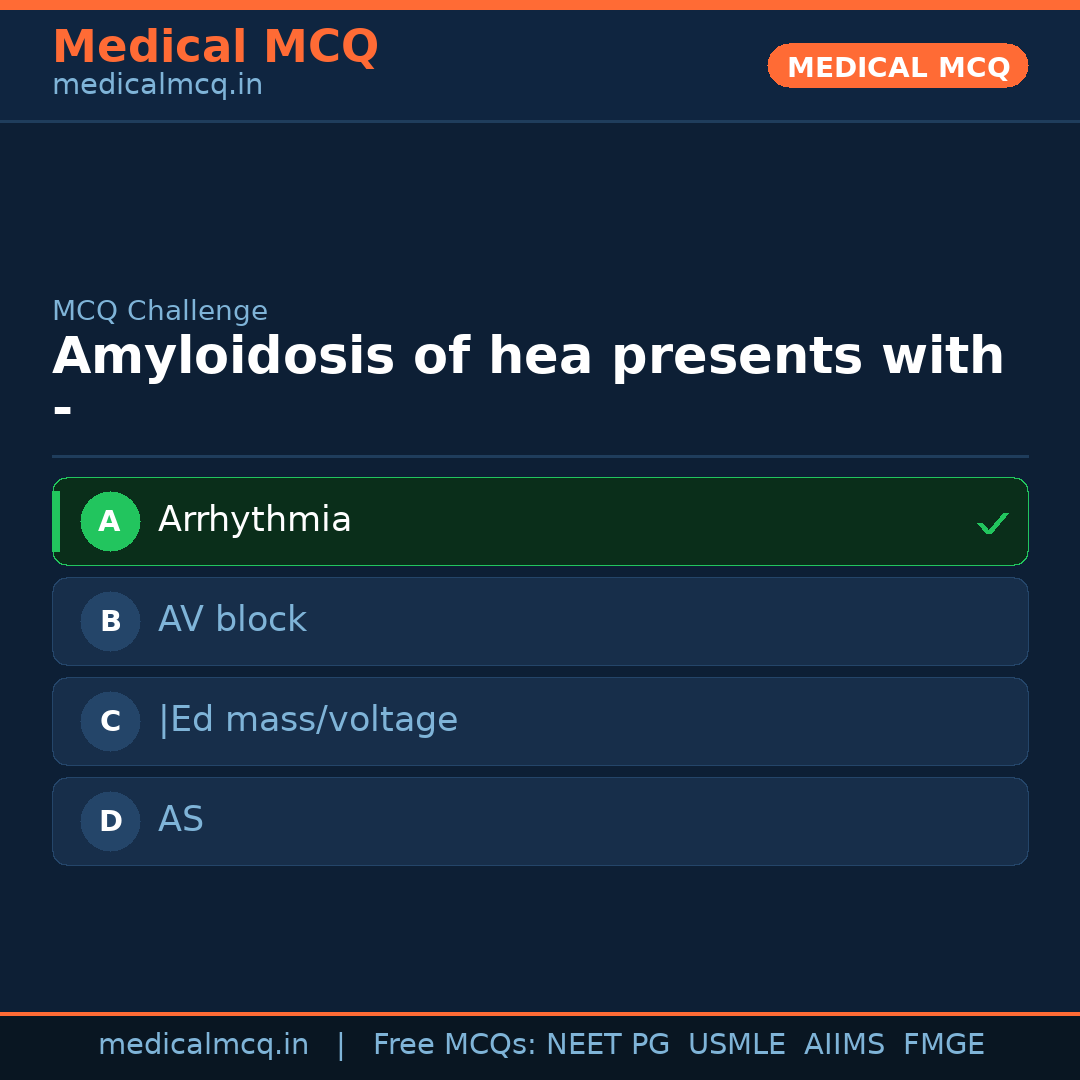 Medical MCQ
medicalmcq.in

MEDICAL MCQ

MCQ Challenge

Amyloidosis of hea presents with -

A Arrhythmia ✓

B AV block

C |Ed mass/voltage

D AS

medicalmcq.in | Free MCQs: NEET PG USMLE AIIMS FMGE