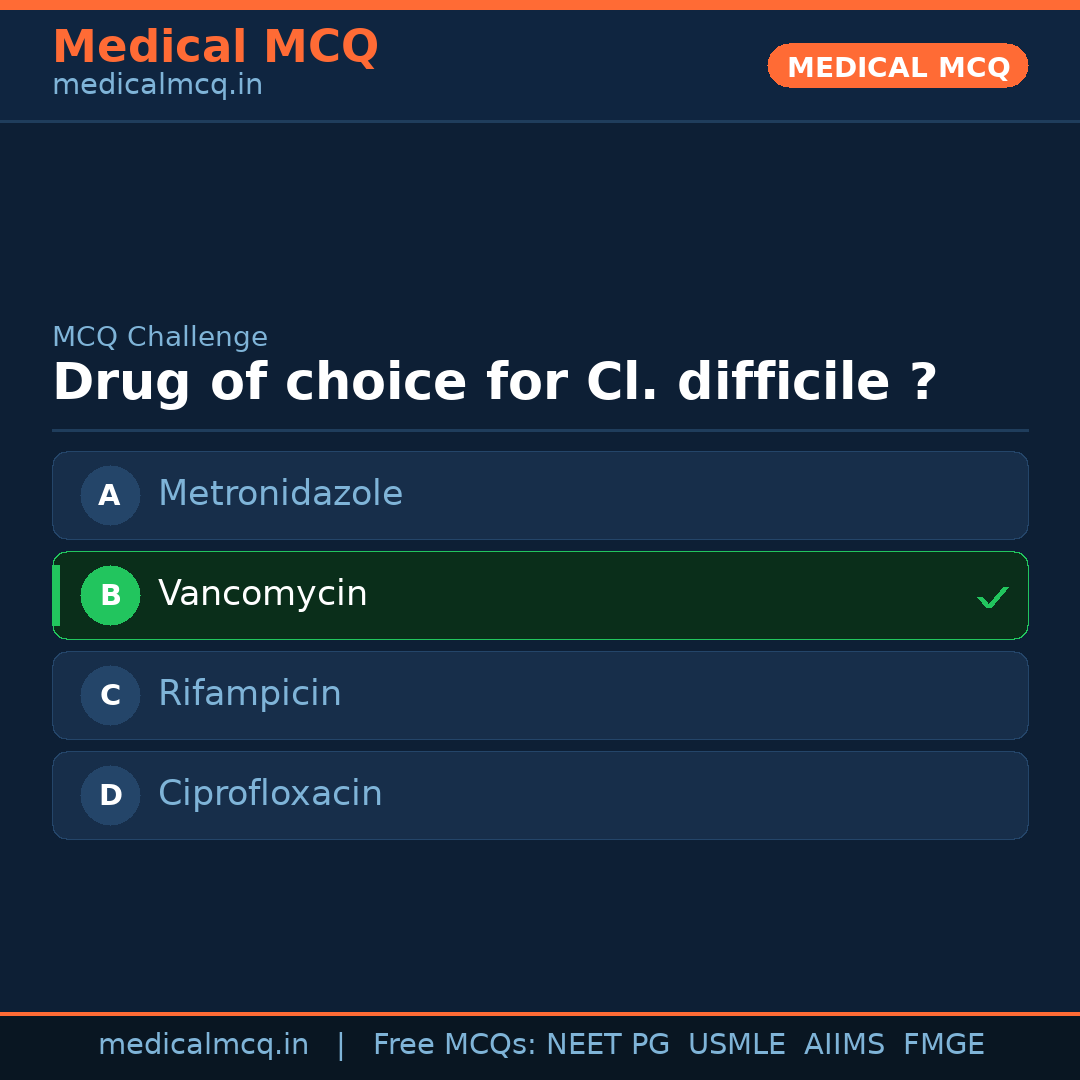 Medical MCQ
medicalmcq.in

MEDICAL MCQ

MCQ Challenge
Drug of choice for Cl. difficile ?

A Metronidazole
B Vancomycin ✓
C Rifampicin
D Ciprofloxacin

medicalmcq.in | Free MCQs: NEET PG USMLE AIIMS FMGE