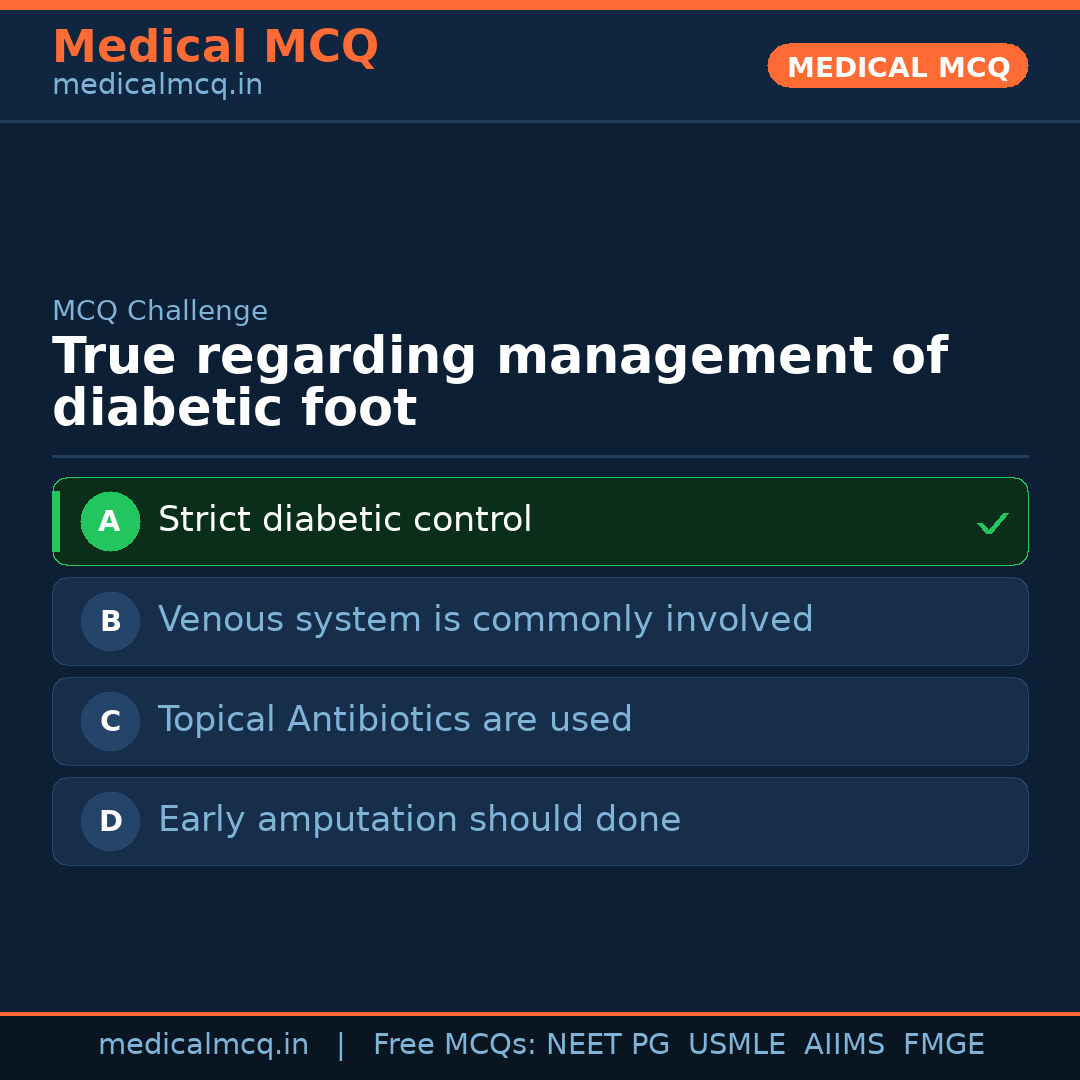 Medical MCQ
medicalmcq.in

MEDICAL MCQ

MCQ Challenge
True regarding management of diabetic foot

A Strict diabetic control ✓

B Venous system is commonly involved

C Topical Antibiotics are used

D Early amputation should done

medicalmcq.in | Free MCQs: NEET PG USMLE AIIMS FMGE