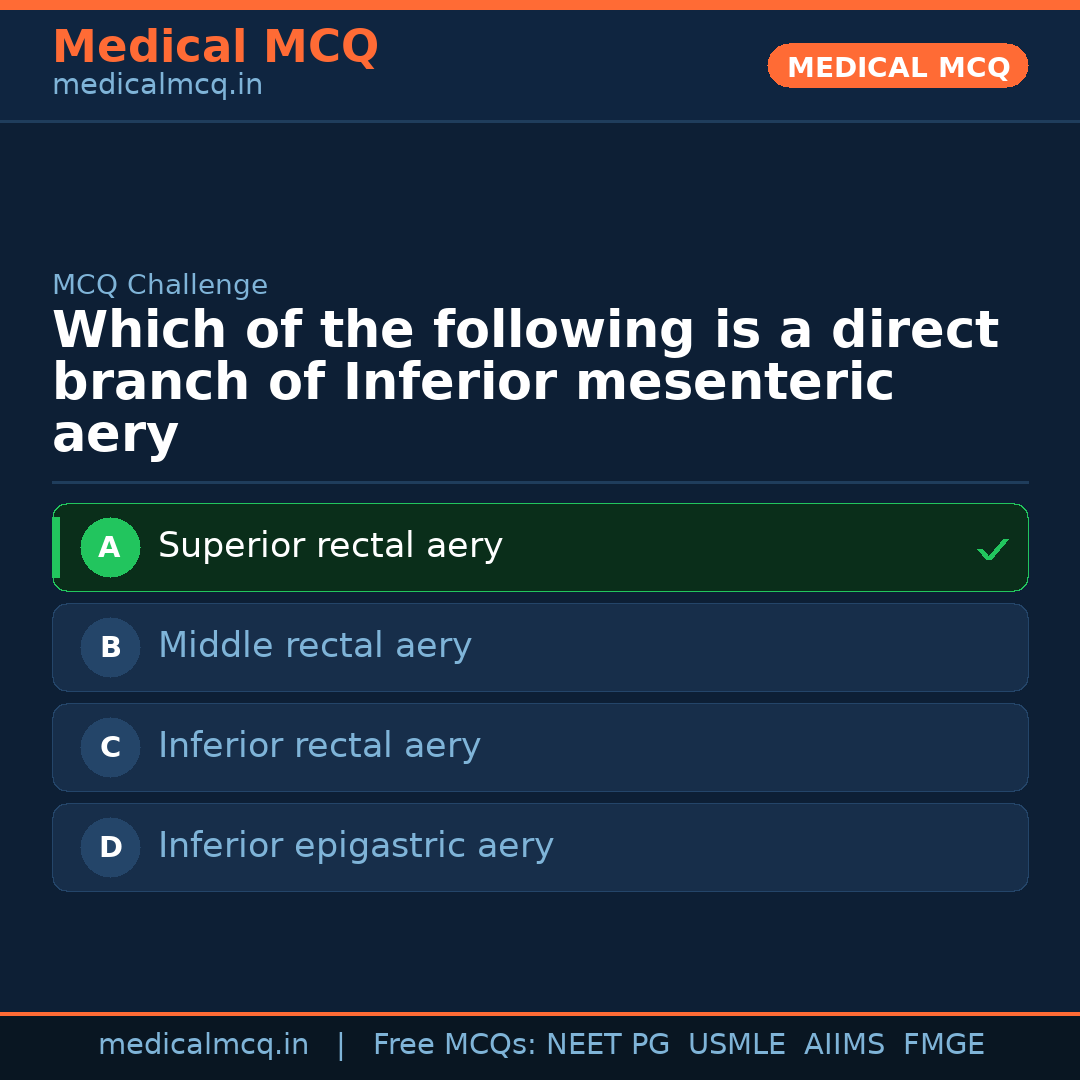 Medical MCQ
medicalmcq.in

MEDICAL MCQ

MCQ Challenge

Which of the following is a direct branch of Inferior mesenteric aery

A Superior rectal aery ✓

B Middle rectal aery

C Inferior rectal aery

D Inferior epigastric aery

medicalmcq.in | Free MCQs: NEET PG USMLE AIIMS FMGE