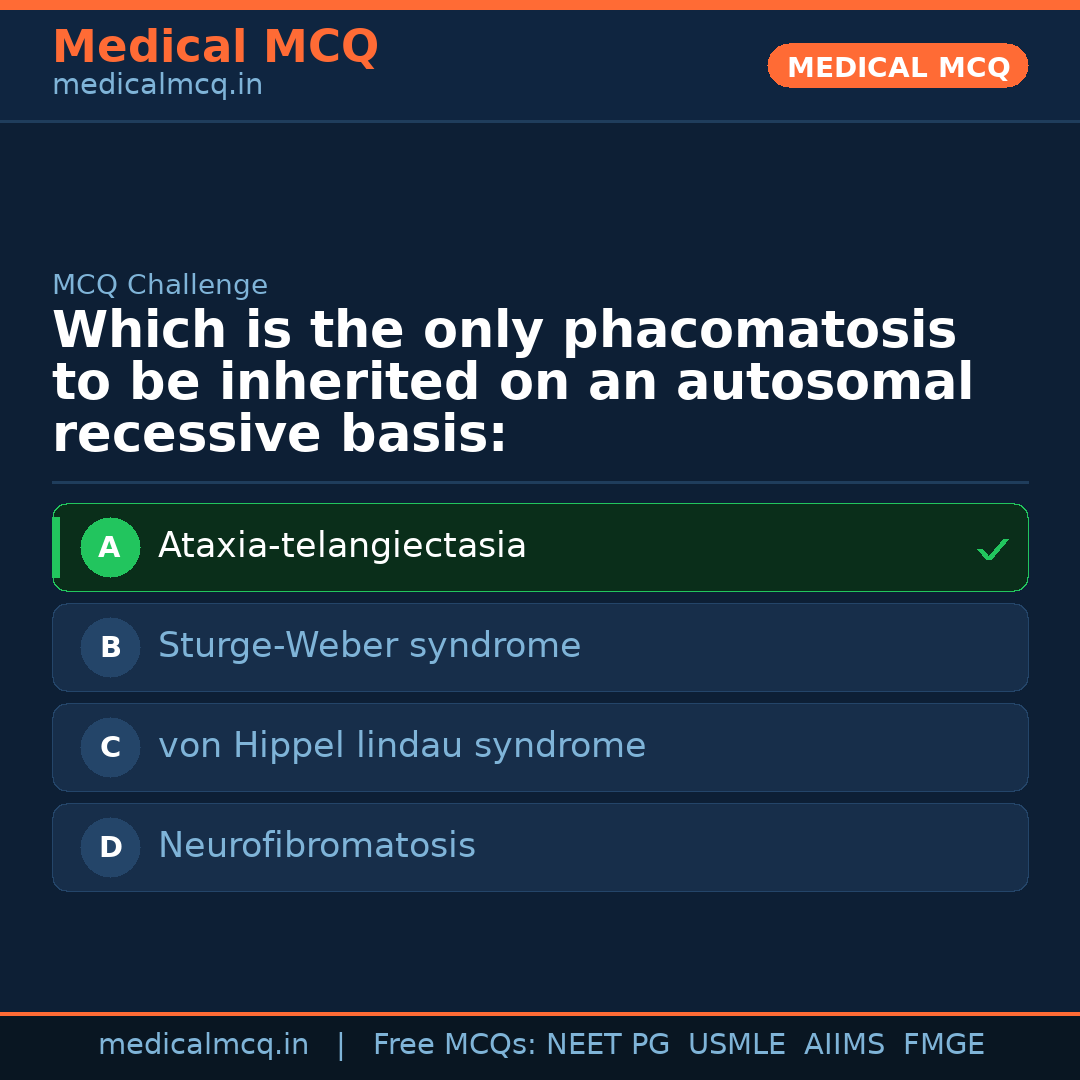 Medical MCQ
medicalmcq.in

MEDICAL MCQ

MCQ Challenge

Which is the only phacomatosis to be inherited on an autosomal recessive basis:

A Ataxia-telangiectasia ✓

B Sturge-Weber syndrome

C von Hippel lindau syndrome

D Neurofibromatosis

medicalmcq.in | Free MCQs: NEET PG USMLE AIIMS FMGE