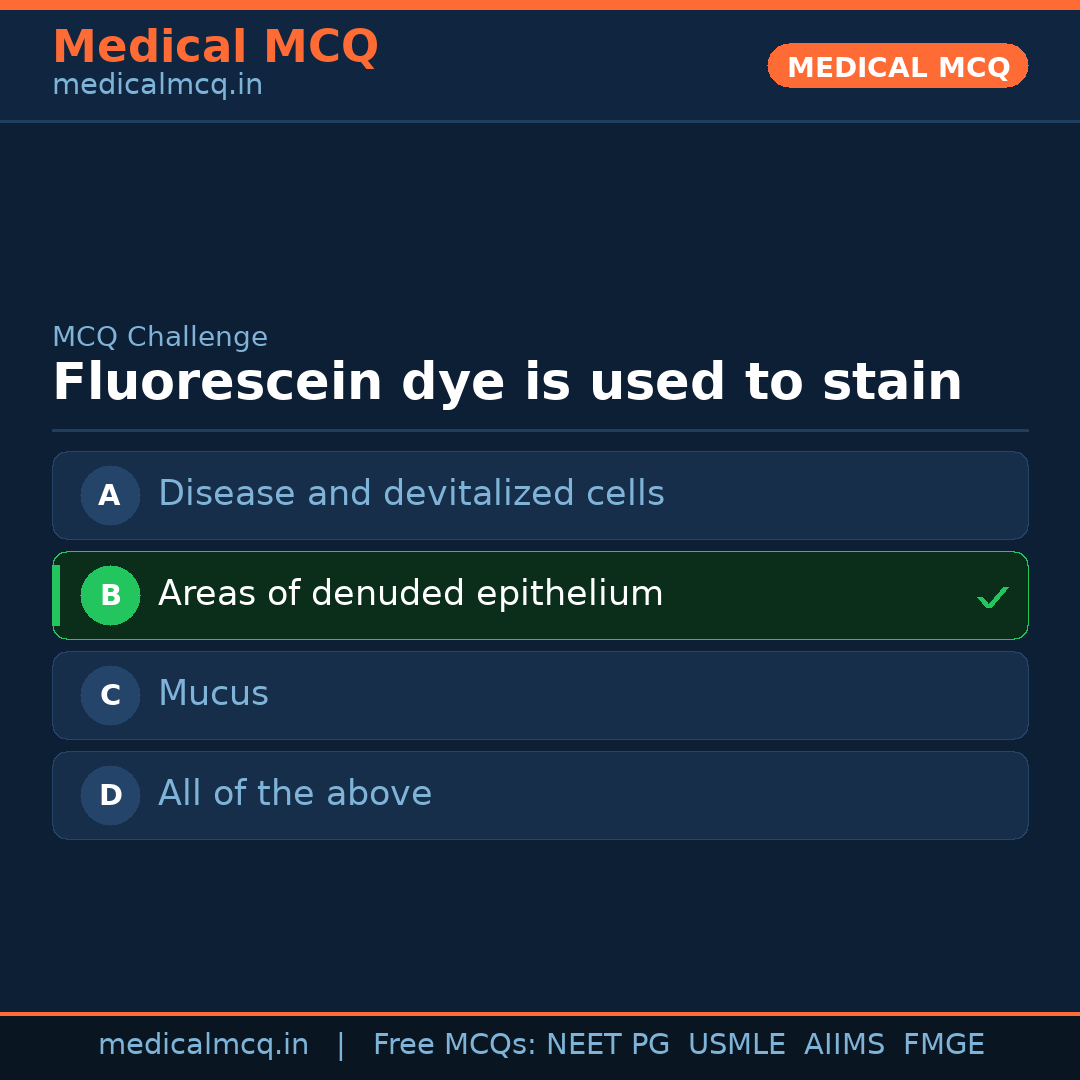 Medical MCQ
medicalmcq.in

MEDICAL MCQ

MCQ Challenge

Fluorescein dye is used to stain

A Disease and devitalized cells

B Areas of denuded epithelium ✓

C Mucus

D All of the above

medicalmcq.in | Free MCQs: NEET PG USMLE AIIMS FMGE