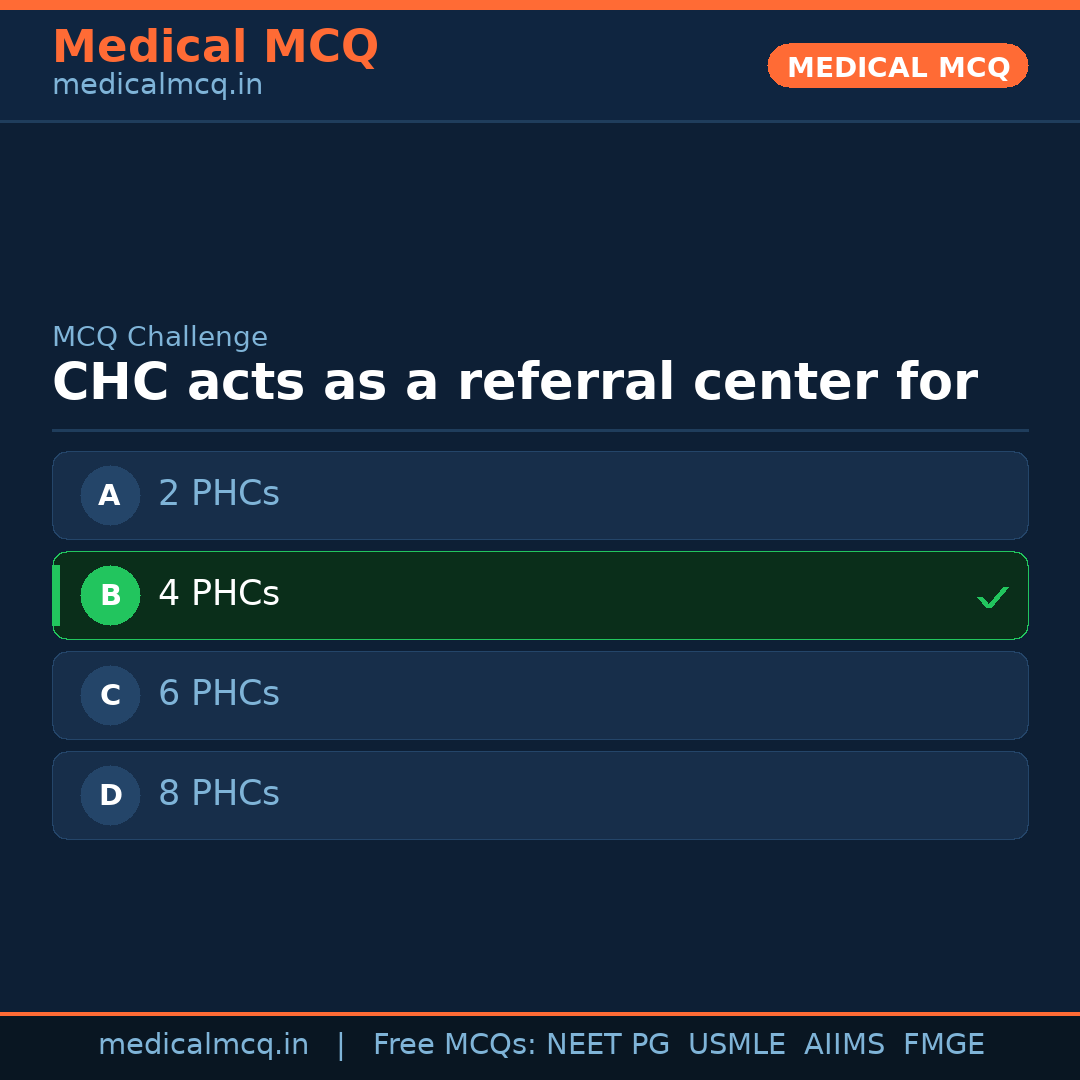 Medical MCQ
medicalmcq.in

MEDICAL MCQ

MCQ Challenge
CHC acts as a referral center for

A 2 PHCs

B 4 PHCs ✓

C 6 PHCs

D 8 PHCs

medicalmcq.in | Free MCQs: NEET PG USMLE AIIMS FMGE