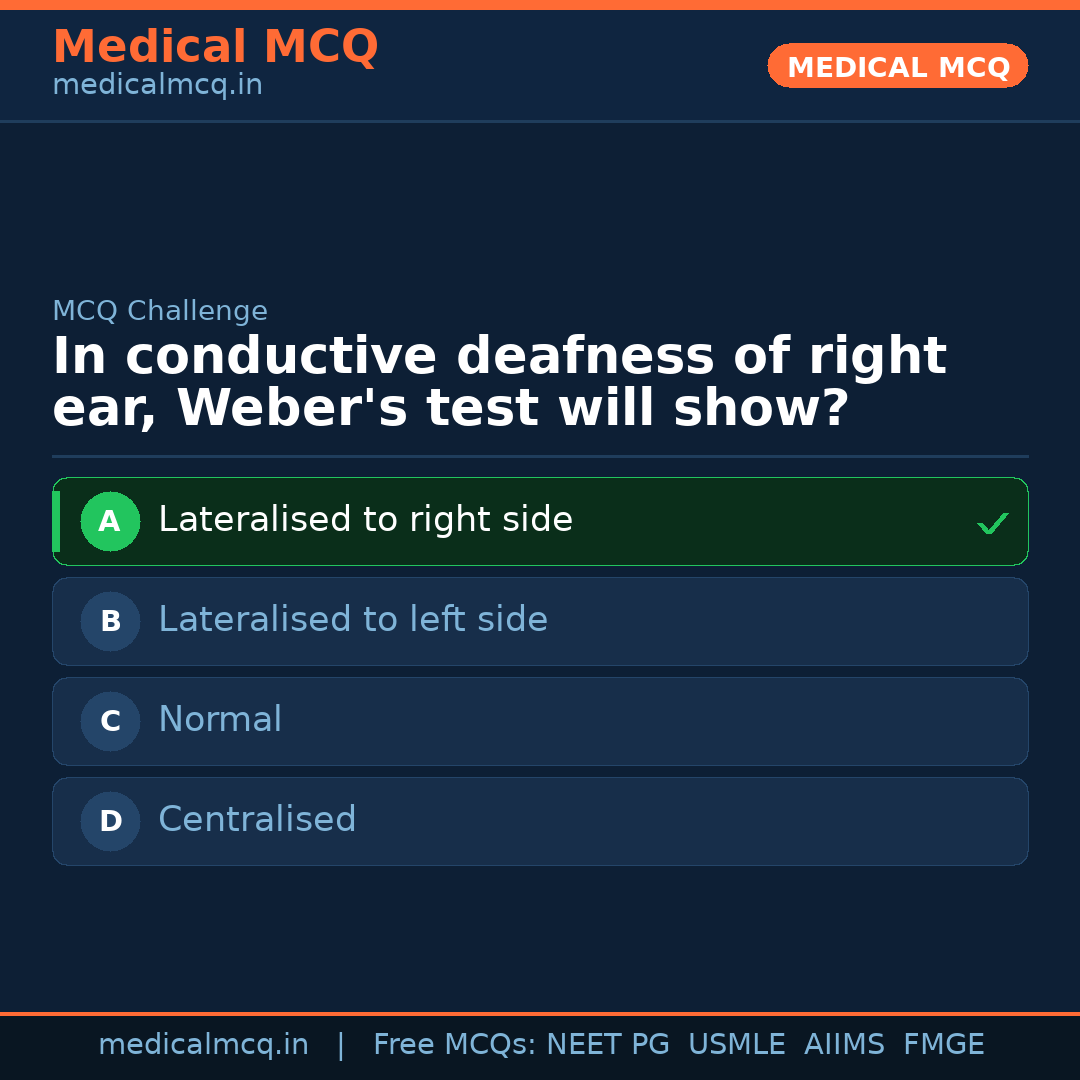 Medical MCQ
medicalmcq.in

MEDICAL MCQ

MCQ Challenge

In conductive deafness of right ear, Weber's test will show?

A Lateralised to right side ✓

B Lateralised to left side

C Normal

D Centralised

medicalmcq.in | Free MCQs: NEET PG USMLE AIIMS FMGE