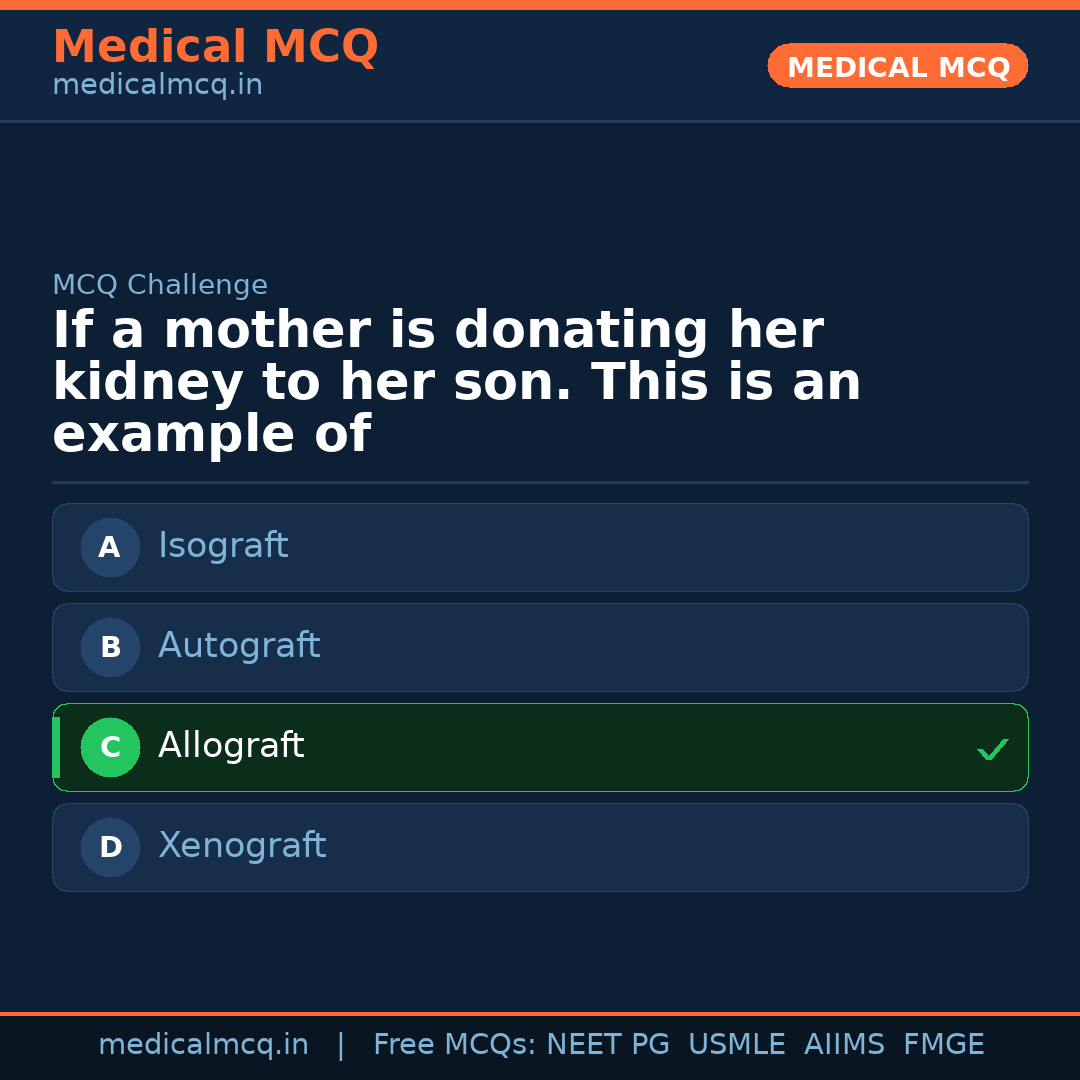 Medical MCQ
medicalmcq.in

MEDICAL MCQ

MCQ Challenge

If a mother is donating her kidney to her son. This is an example of

A Isograft

B Autograft

C Allograft ✓

D Xenograft

medicalmcq.in | Free MCQs: NEET PG USMLE AIIMS FMGE