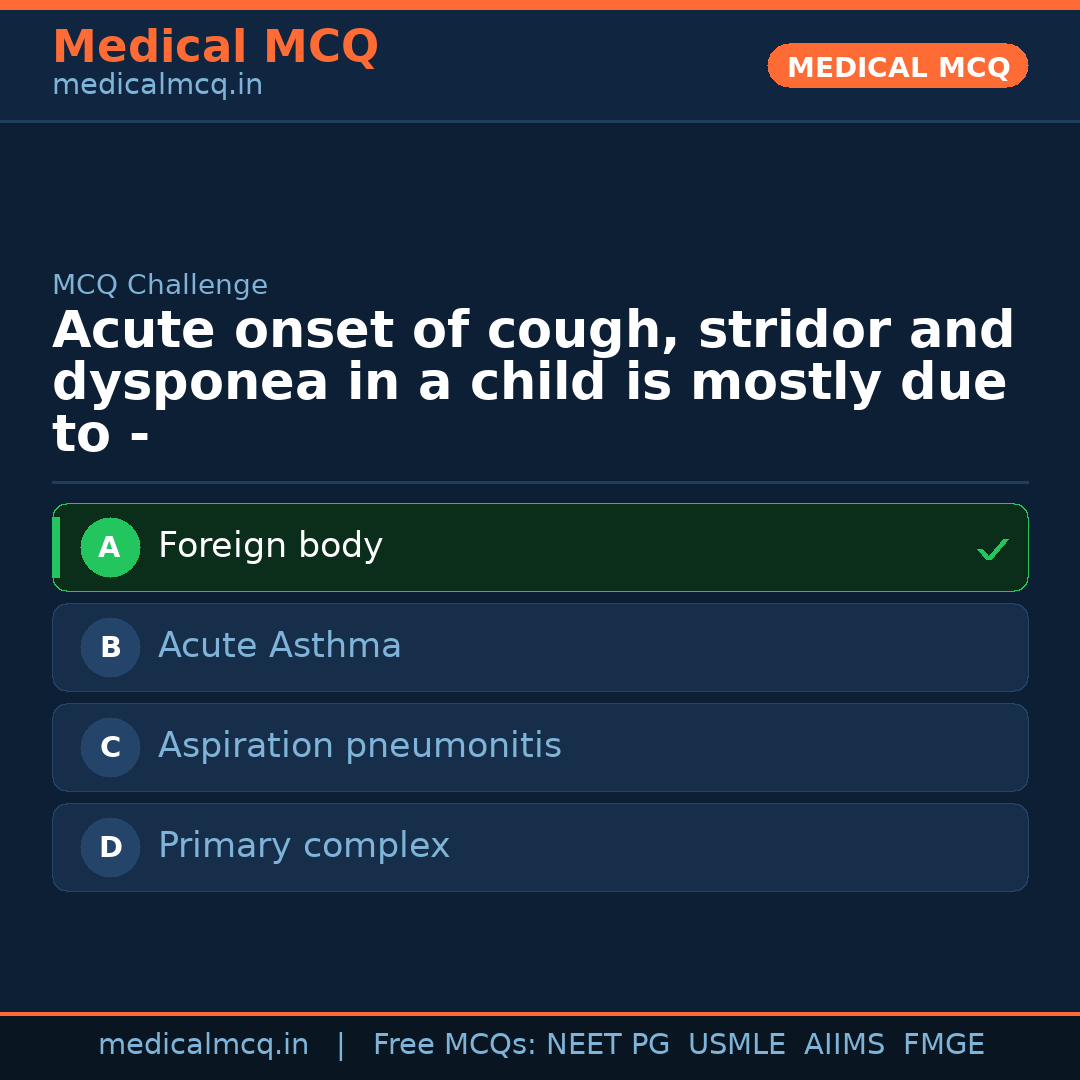 Medical MCQ
medicalmcq.in

MEDICAL MCQ

MCQ Challenge

Acute onset of cough, stridor and dysponea in a child is mostly due to -

A Foreign body ✓

B Acute Asthma

C Aspiration pneumonitis

D Primary complex

medicalmcq.in | Free MCQs: NEET PG USMLE AIIMS FMGE