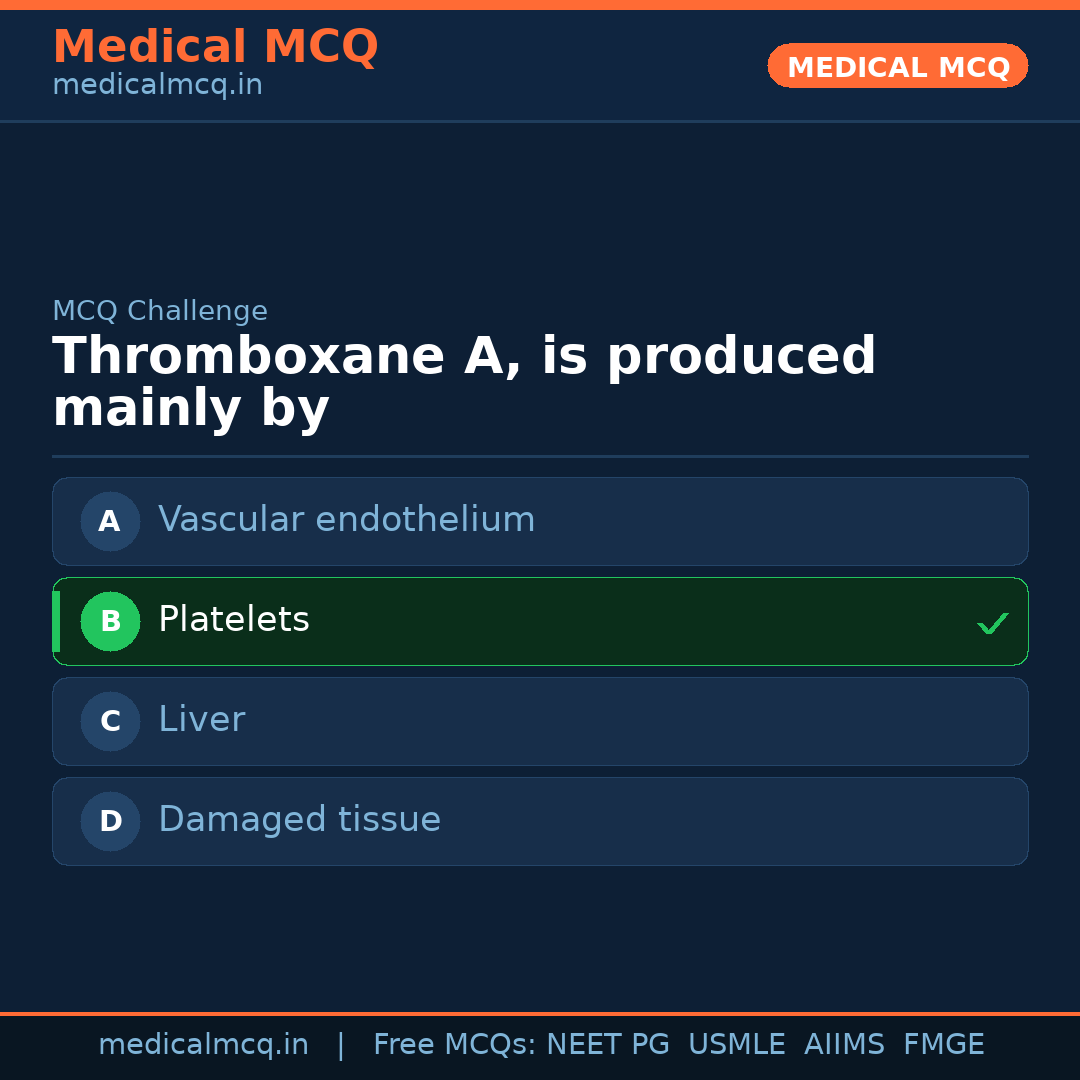 Medical MCQ
medicalmcq.in

MEDICAL MCQ

MCQ Challenge

Thromboxane A, is produced mainly by

A Vascular endothelium

B Platelets ✓

C Liver

D Damaged tissue

medicalmcq.in | Free MCQs: NEET PG USMLE AIIMS FMGE