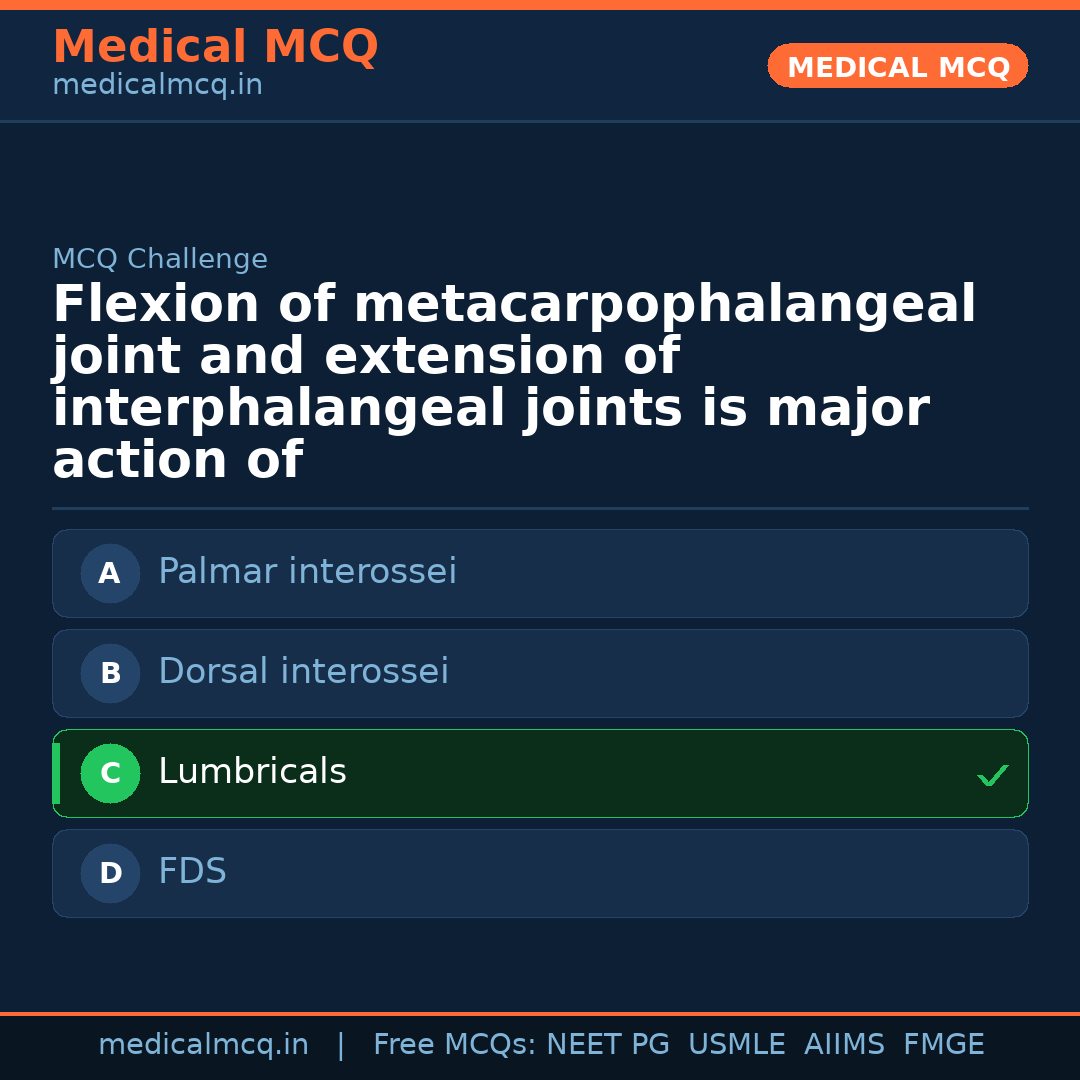 Medical MCQ
medicalmcq.in

MEDICAL MCQ

MCQ Challenge

Flexion of metacarpophalangeal joint and extension of interphalangeal joints is major action of

A Palmar interossei

B Dorsal interossei

C Lumbricals ✓

D FDS

medicalmcq.in | Free MCQs: NEET PG USMLE AIIMS FMGE