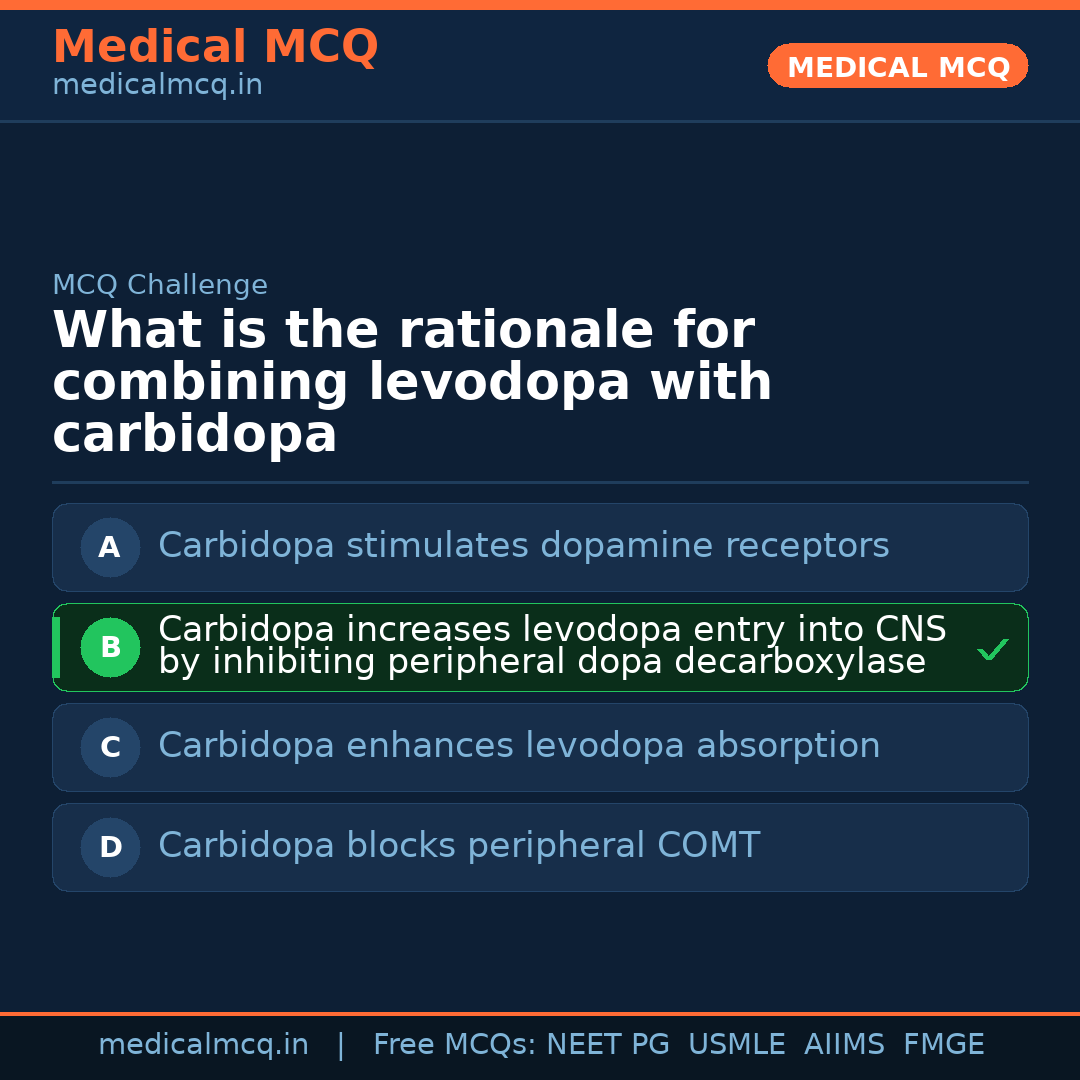 Medical MCQ
medicalmcq.in

MEDICAL MCQ

MCQ Challenge

What is the rationale for combining levodopa with carbidopa

A Carbidopa stimulates dopamine receptors

B Carbidopa increases levodopa entry into CNS by inhibiting peripheral dopa decarboxylase ✓

C Carbidopa enhances levodopa absorption

D Carbidopa blocks peripheral COMT

medicalmcq.in | Free MCQs: NEET PG USMLE AIIMS FMGE