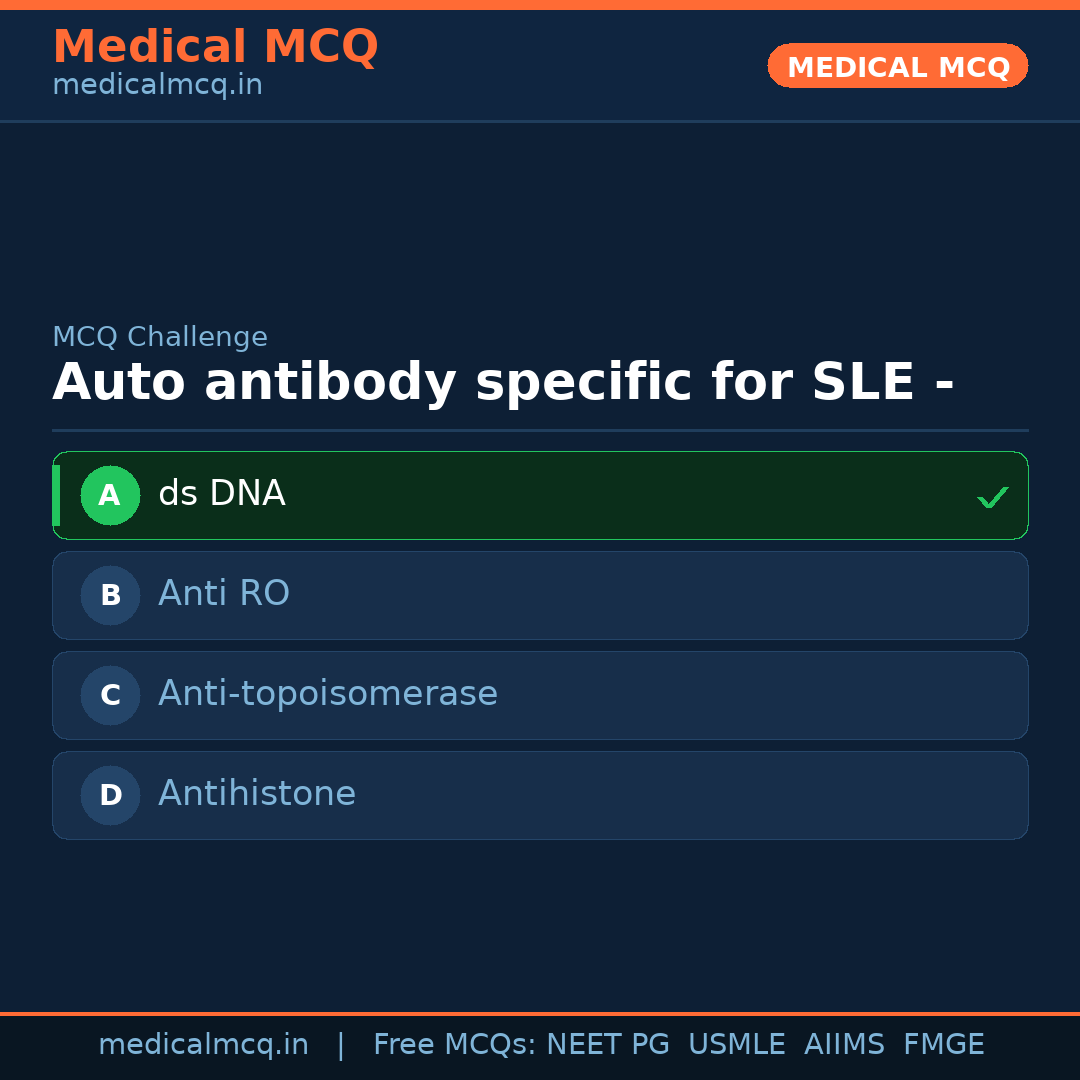 Medical MCQ
medicalmcq.in

MEDICAL MCQ

MCQ Challenge

Auto antibody specific for SLE -

A ds DNA ✓

B Anti RO

C Anti-topoisomerase

D Antihistone

medicalmcq.in | Free MCQs: NEET PG USMLE AIIMS FMGE