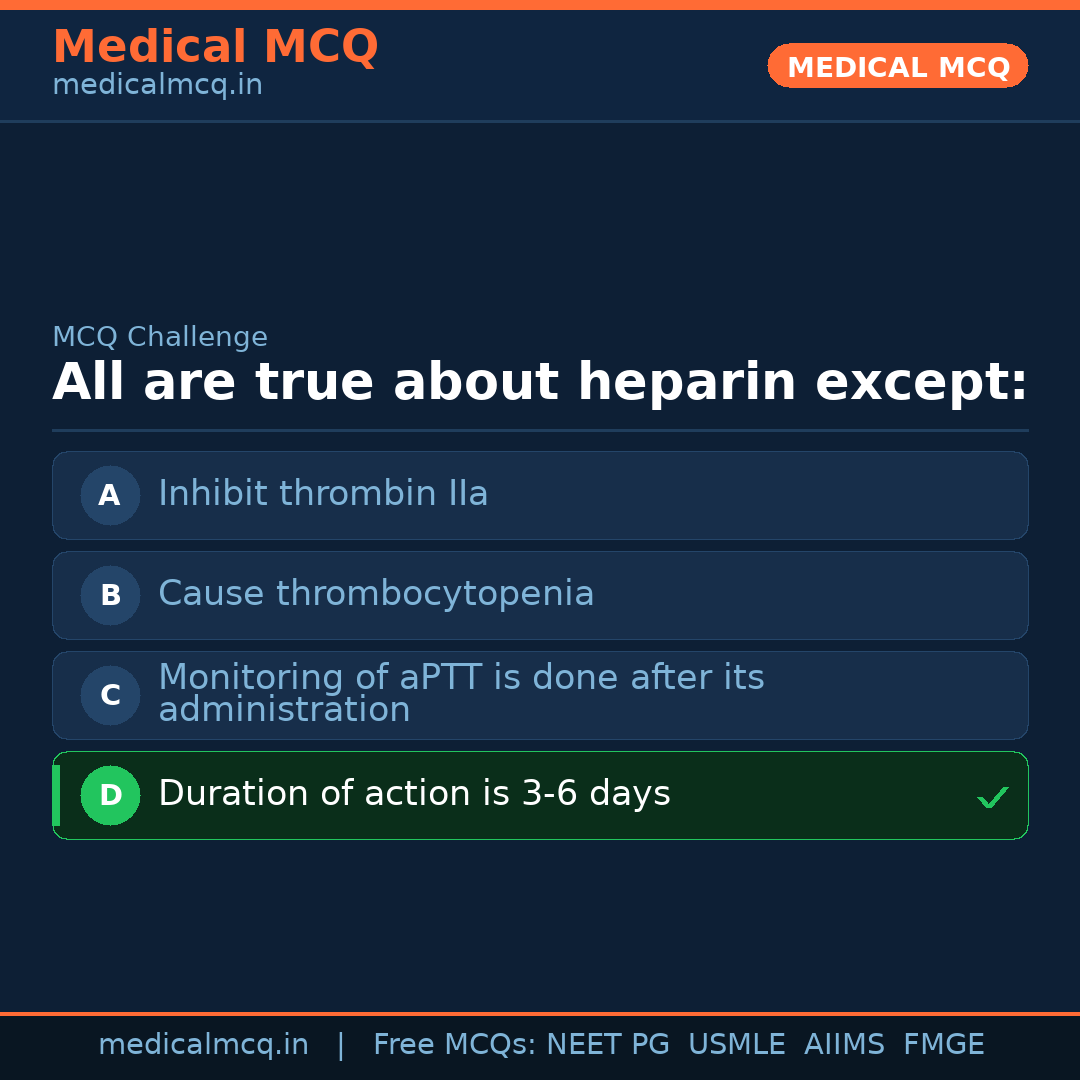 Medical MCQ
medicalmcq.in

MEDICAL MCQ

MCQ Challenge

All are true about heparin except:

A Inhibit thrombin IIa

B Cause thrombocytopenia

C Monitoring of aPTT is done after its administration

D Duration of action is 3-6 days ✓

medicalmcq.in | Free MCQs: NEET PG USMLE AIIMS FMGE