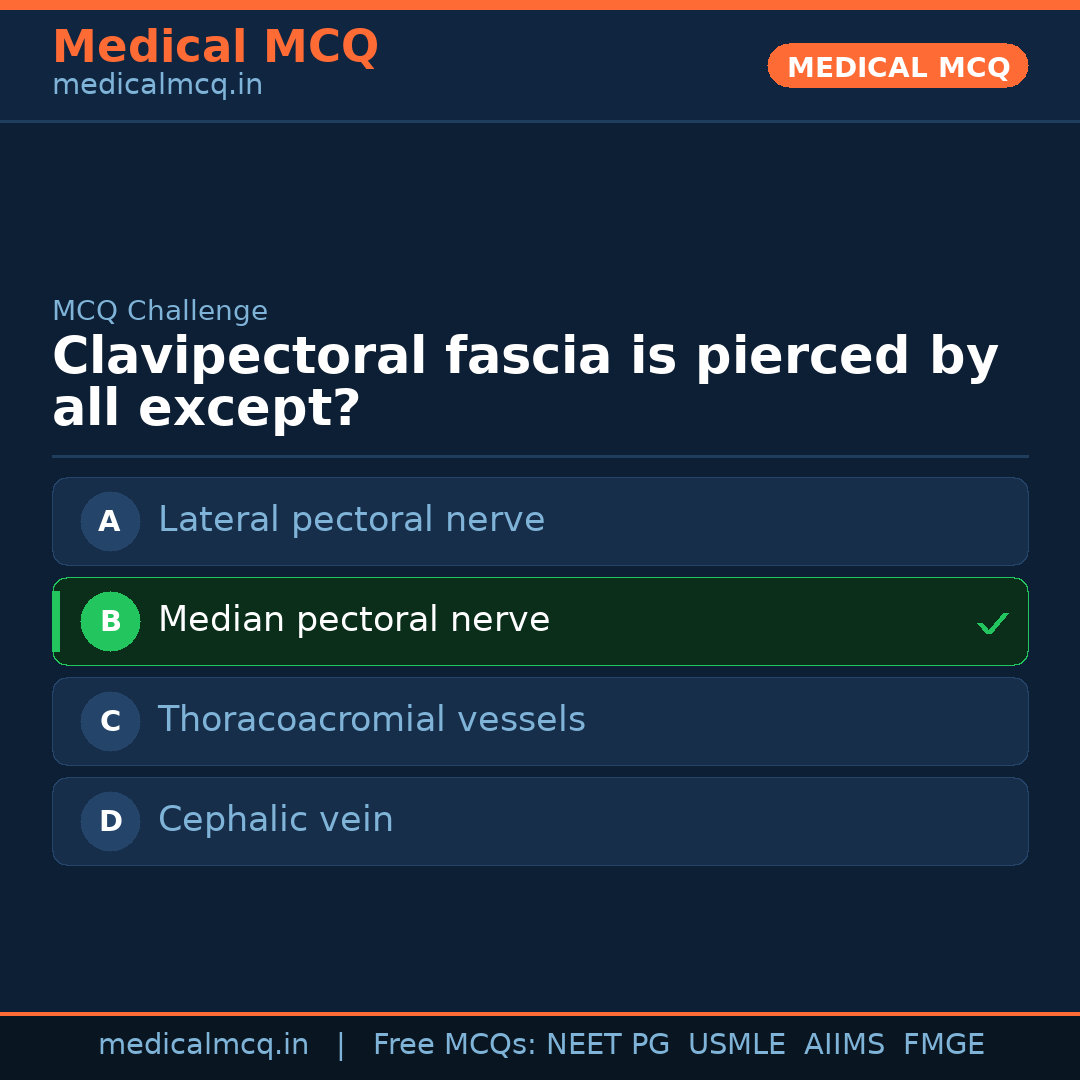 Medical MCQ
medicalmcq.in

MEDICAL MCQ

MCQ Challenge

Clavipectoral fascia is pierced by all except?

A Lateral pectoral nerve

B Median pectoral nerve ✓

C Thoracoacromial vessels

D Cephalic vein

medicalmcq.in | Free MCQs: NEET PG USMLE AIIMS FMGE