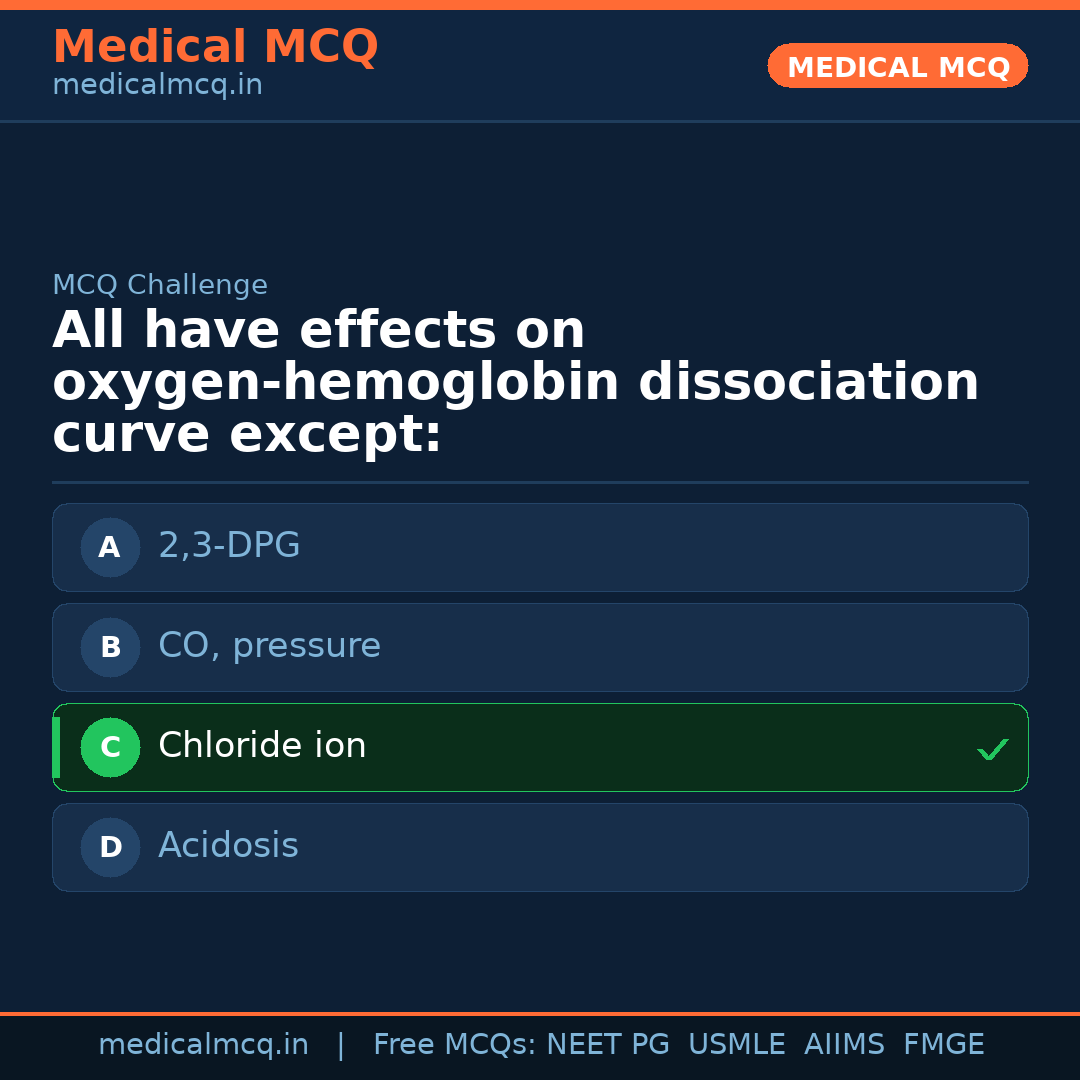 Medical MCQ
medicalmcq.in

MEDICAL MCQ

MCQ Challenge

All have effects on oxygen-hemoglobin dissociation curve except:

A 2,3-DPG

B CO, pressure

C Chloride ion ✓

D Acidosis

medicalmcq.in | Free MCQs: NEET PG USMLE AIIMS FMGE