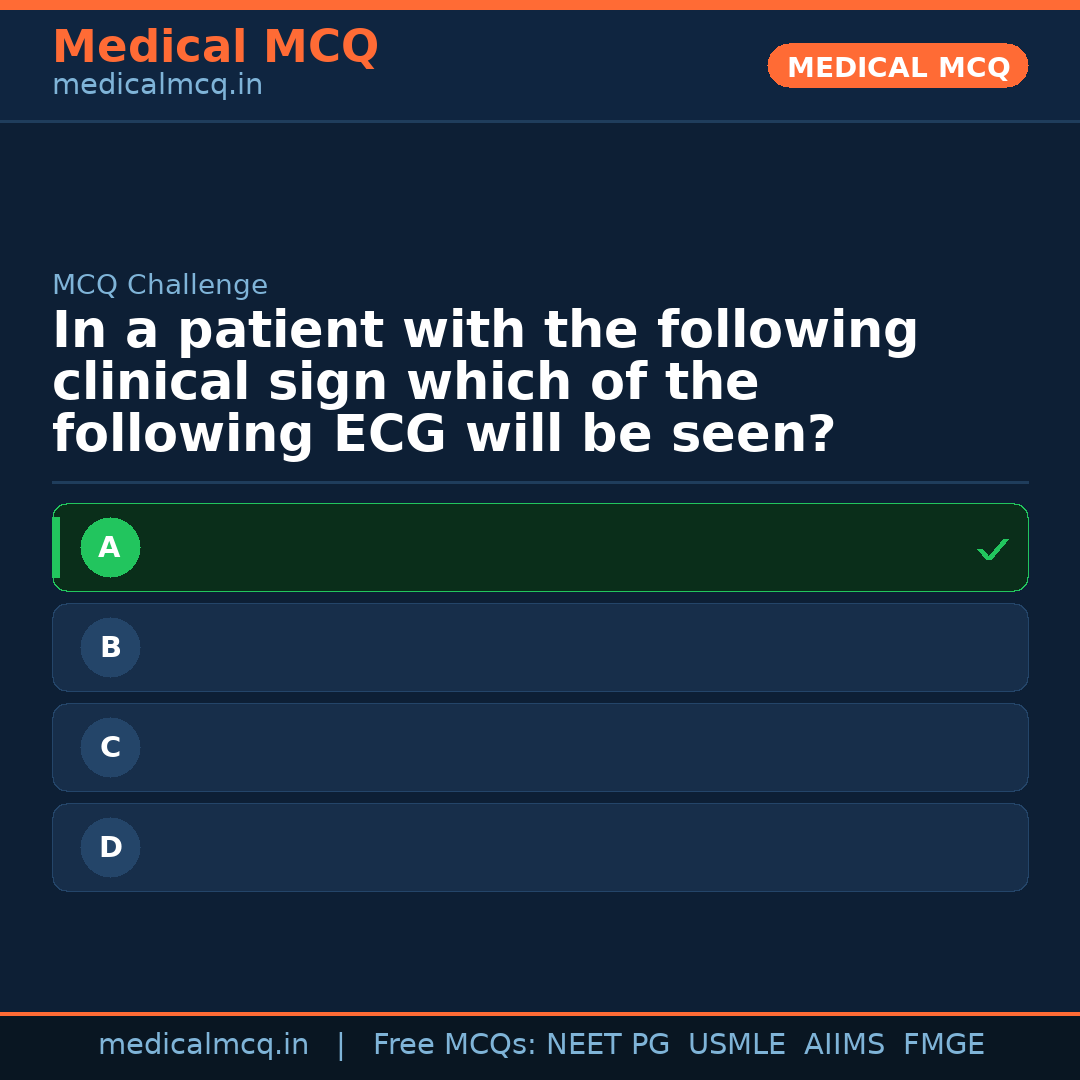 Medical MCQ
medicalmcq.in

MEDICAL MCQ

MCQ Challenge

In a patient with the following clinical sign which of the following ECG will be seen?

A

B

C

D

medicalmcq.in | Free MCQs: NEET PG USMLE AIIMS FMGE