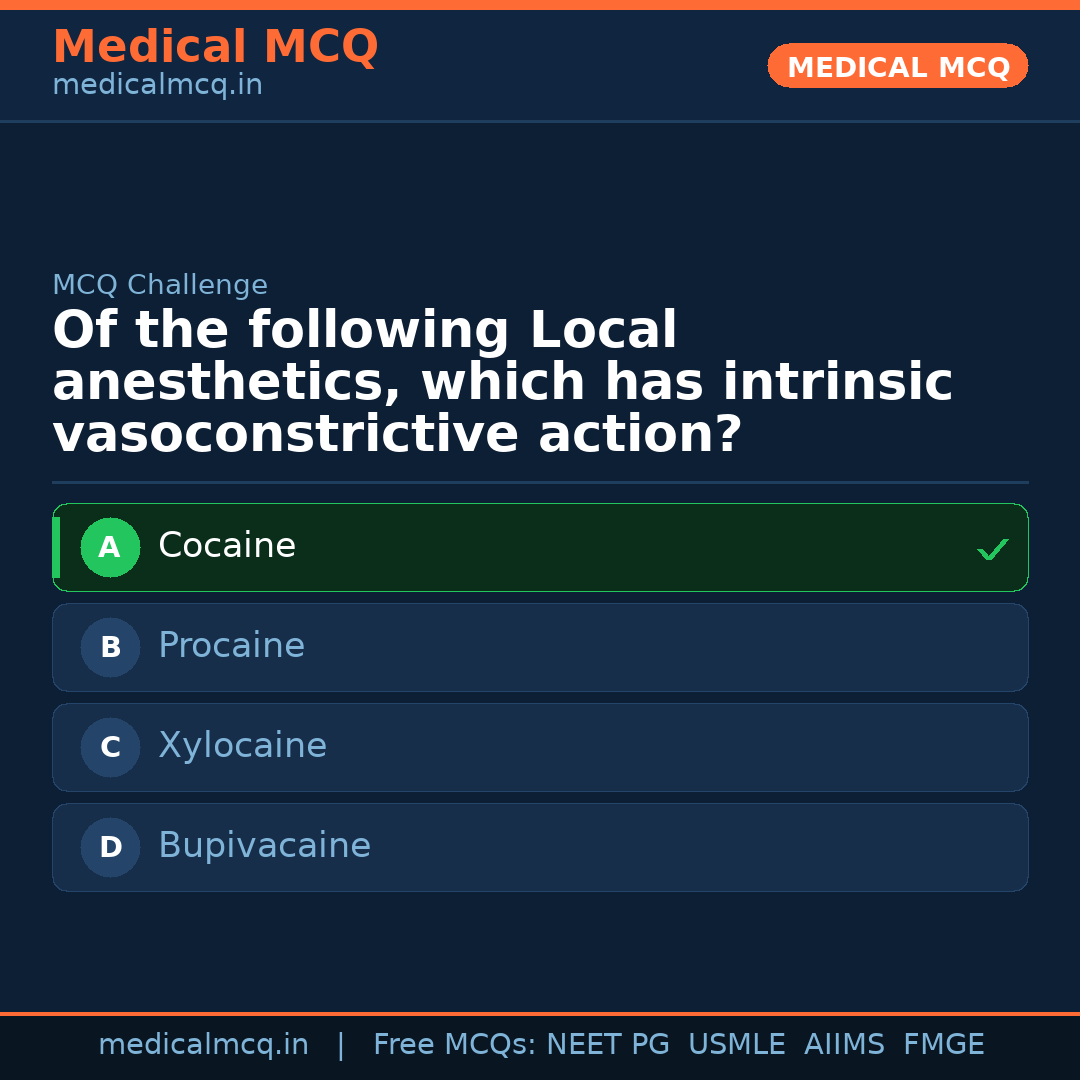 Medical MCQ
medicalmcq.in

MEDICAL MCQ

MCQ Challenge

Of the following Local anesthetics, which has intrinsic vasoconstrictive action?

A Cocaine ✓

B Procaine

C Xylocaine

D Bupivacaine

medicalmcq.in | Free MCQs: NEET PG USMLE AIIMS FMGE