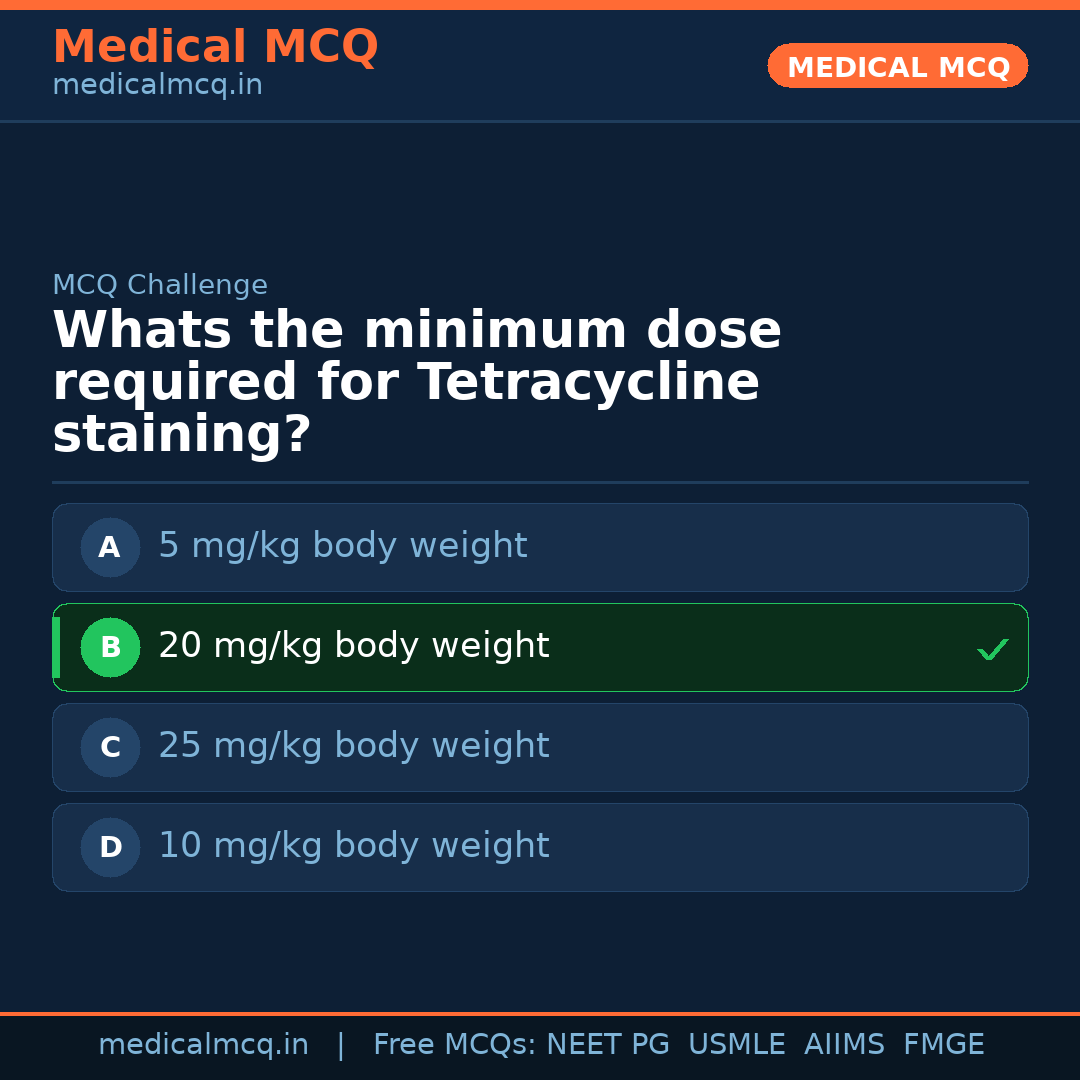 Medical MCQ
medicalmcq.in

MEDICAL MCQ

MCQ Challenge

Whats the minimum dose required for Tetracycline staining?

A 5 mg/kg body weight

B 20 mg/kg body weight ✓

C 25 mg/kg body weight

D 10 mg/kg body weight

medicalmcq.in | Free MCQs: NEET PG USMLE AIIMS FMGE