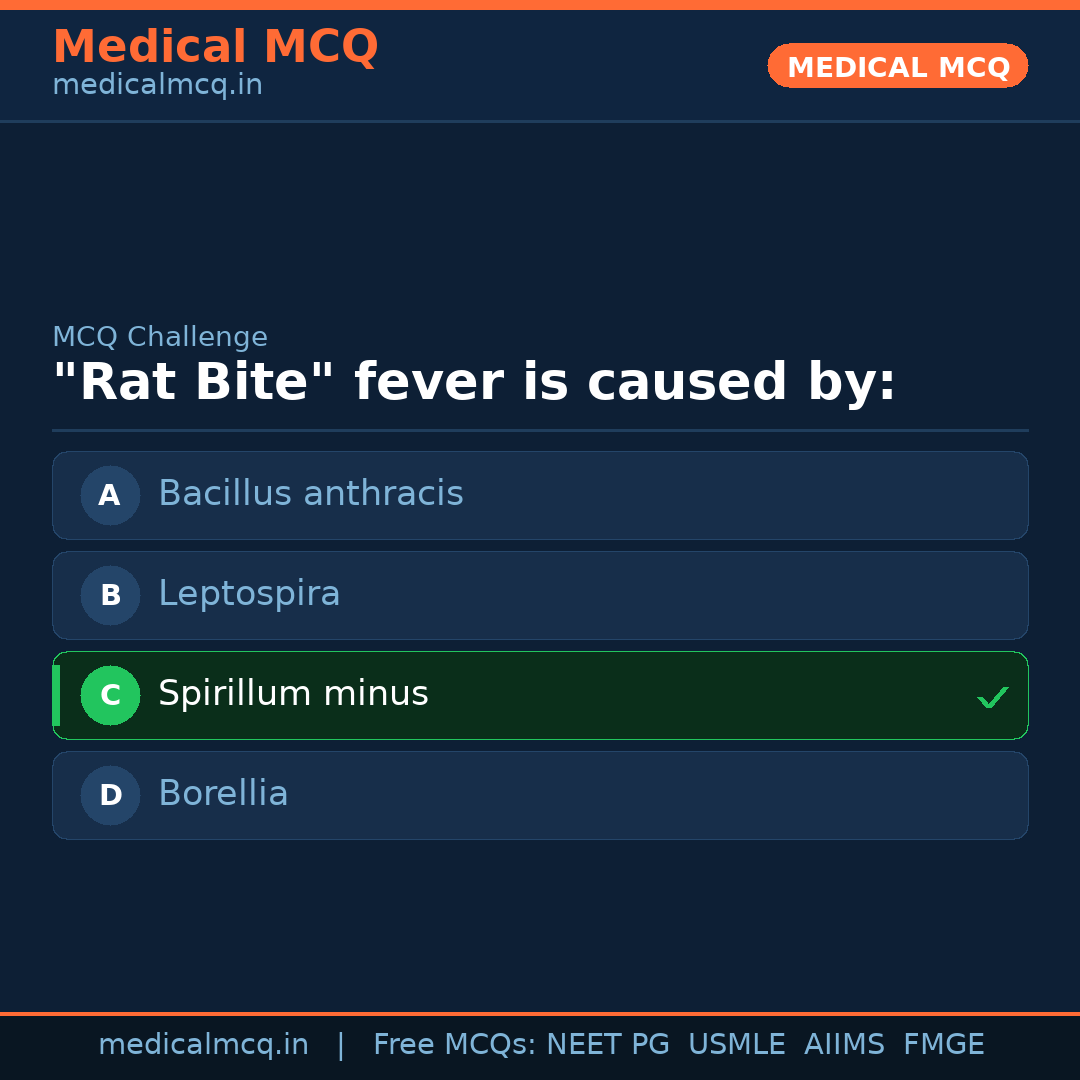 Medical MCQ
medicalmcq.in

MEDICAL MCQ

MCQ Challenge
"Rat Bite" fever is caused by:

A Bacillus anthracis

B Leptospira

C Spirillum minus ✓

D Borellia

medicalmcq.in | Free MCQs: NEET PG USMLE AIIMS FMGE