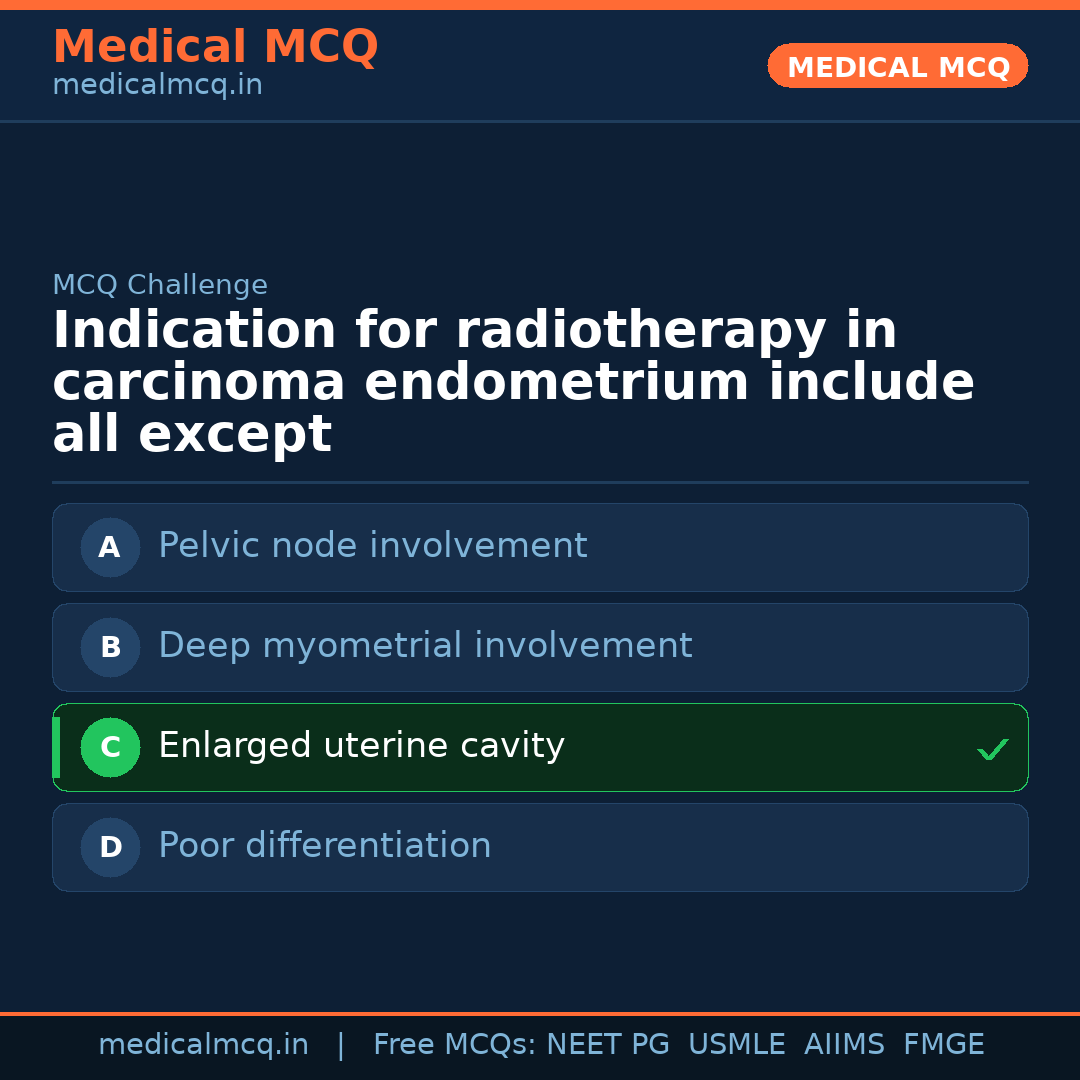 Medical MCQ
medicalmcq.in

MEDICAL MCQ

MCQ Challenge

Indication for radiotherapy in carcinoma endometrium include all except

A Pelvic node involvement

B Deep myometrial involvement

C Enlarged uterine cavity ✓

D Poor differentiation

medicalmcq.in | Free MCQs: NEET PG USMLE AIIMS FMGE