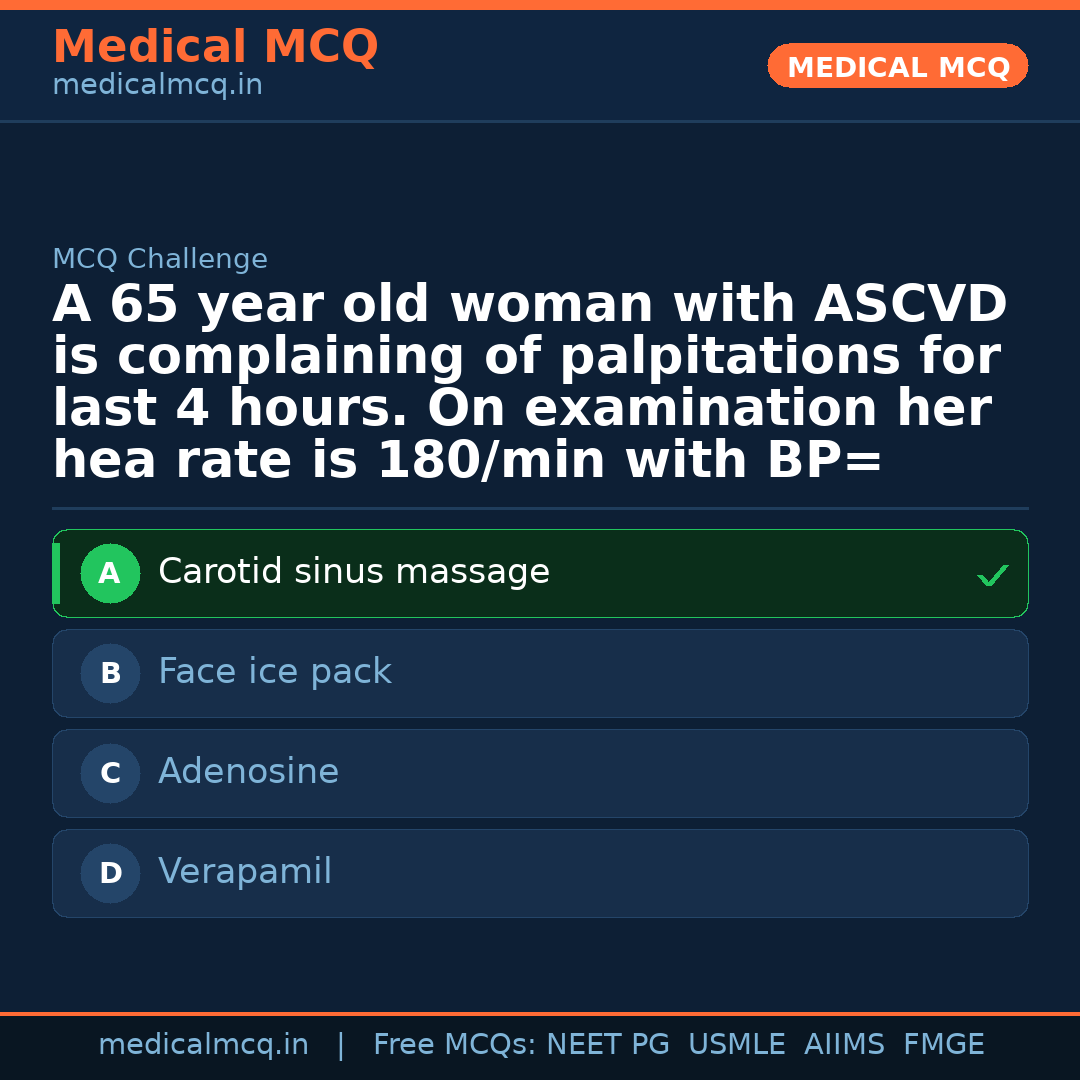 Medical MCQ
medicalmcq.in

MEDICAL MCQ

MCQ Challenge

A 65 year old woman with ASCVD is complaining of palpitations for last 4 hours. On examination her hea rate is 180/min with BP=

A Carotid sinus massage ✓

B Face ice pack

C Adenosine

D Verapamil

medicalmcq.in | Free MCQs: NEET PG USMLE AIIMS FMGE