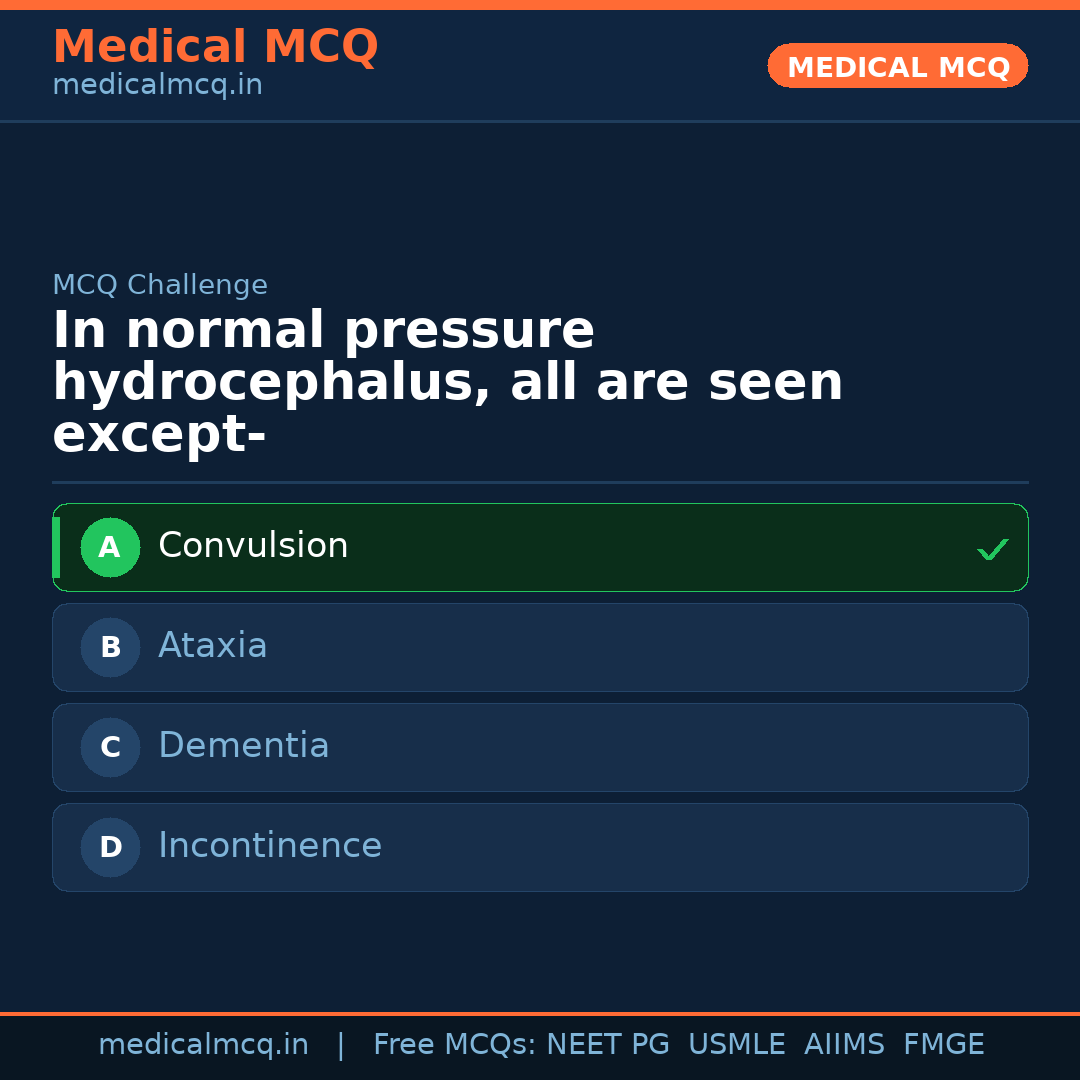 Medical MCQ
medicalmcq.in

MEDICAL MCQ

MCQ Challenge

In normal pressure hydrocephalus, all are seen except-

A Convulsion ✓

B Ataxia

C Dementia

D Incontinence

medicalmcq.in | Free MCQs: NEET PG USMLE AIIMS FMGE