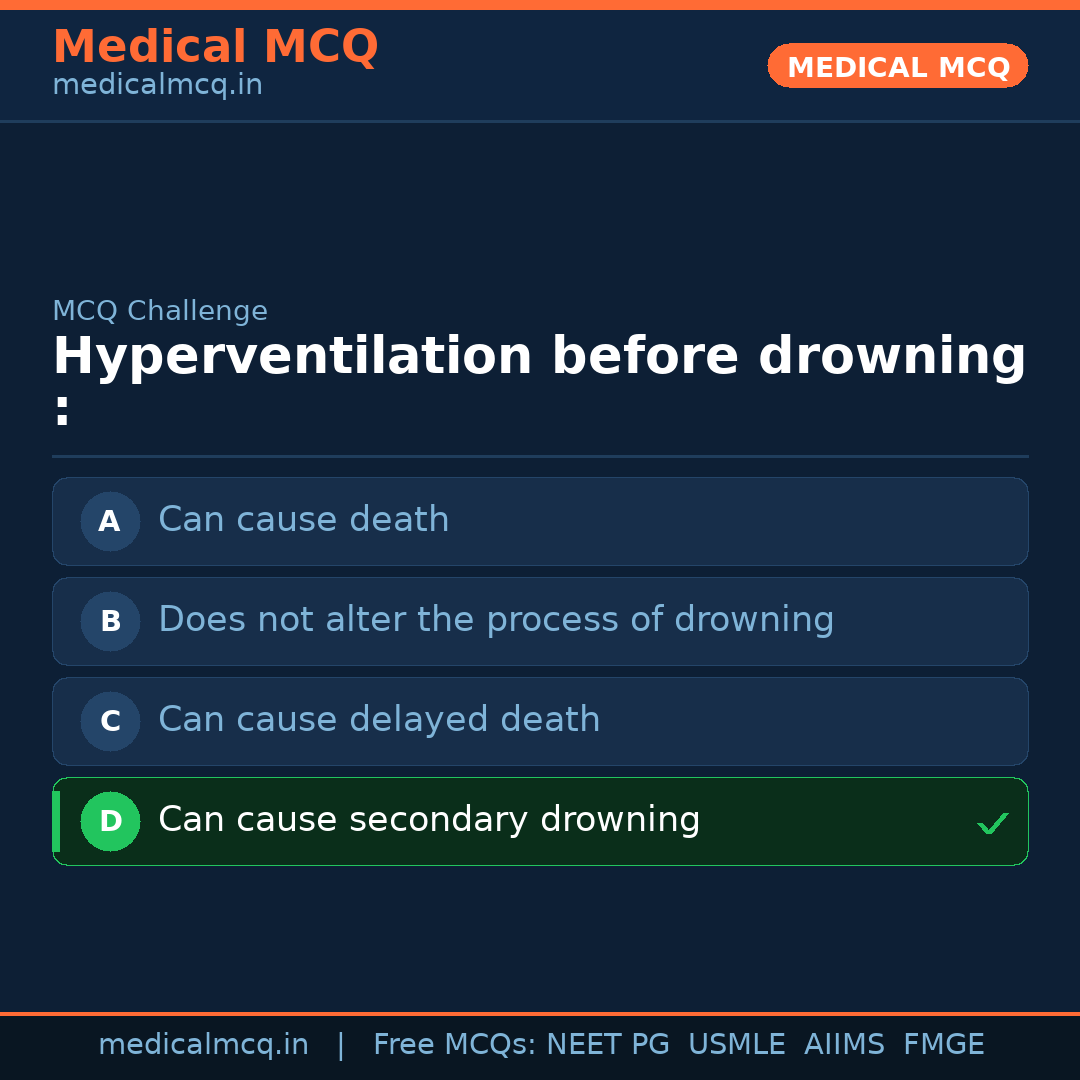 Medical MCQ
medicalmcq.in

MEDICAL MCQ

MCQ Challenge

Hyperventilation before drowning :

A Can cause death

B Does not alter the process of drowning

C Can cause delayed death

D Can cause secondary drowning ✓

medicalmcq.in | Free MCQs: NEET PG USMLE AIIMS FMGE