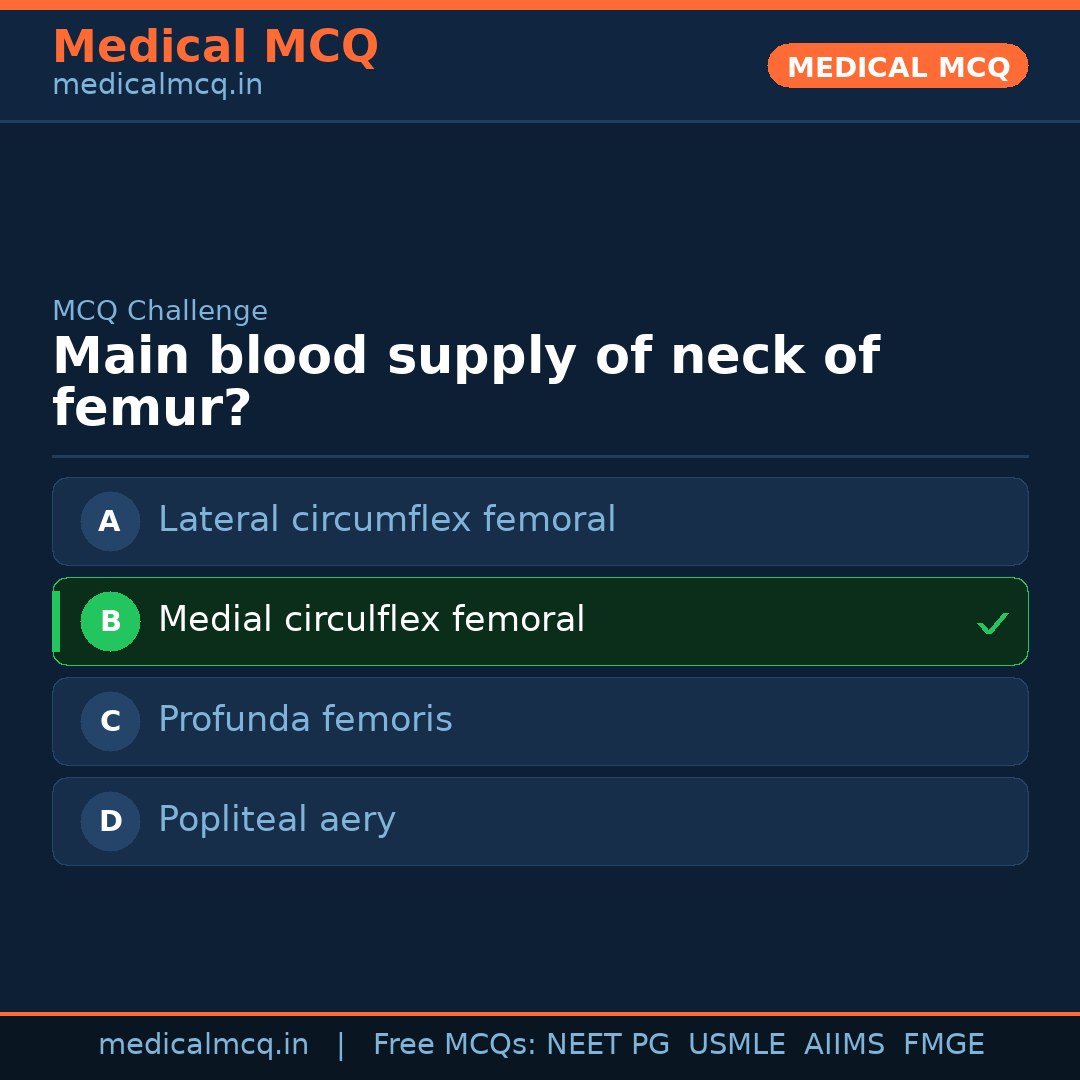 Medical MCQ
medicalmcq.in

MEDICAL MCQ

MCQ Challenge

Main blood supply of neck of femur?

A Lateral circumflex femoral

B Medial circulflex femoral ✓

C Profunda femoris

D Popliteal aery

medicalmcq.in | Free MCQs: NEET PG USMLE AIIMS FMGE