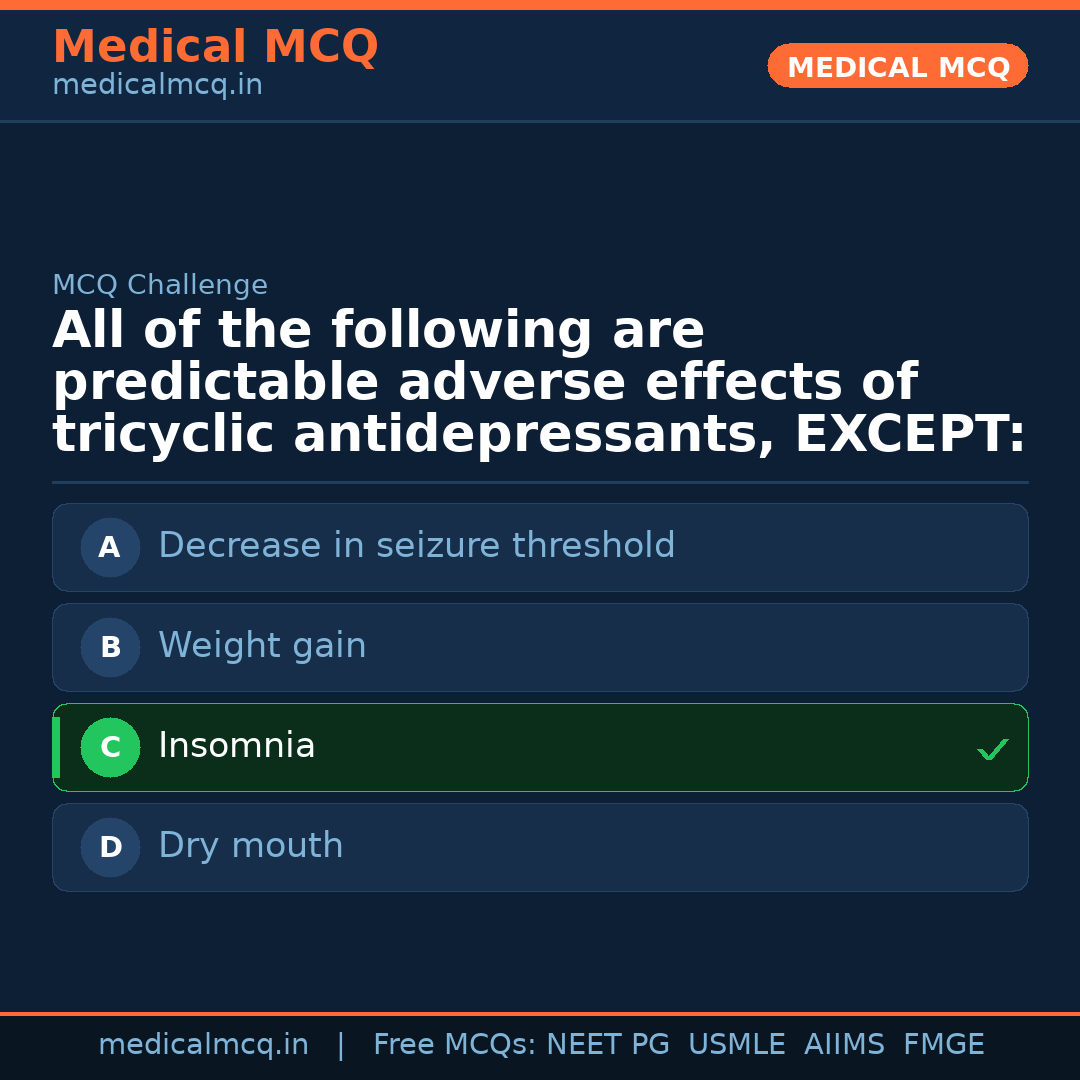 Medical MCQ
medicalmcq.in

MEDICAL MCQ

MCQ Challenge

All of the following are predictable adverse effects of tricyclic antidepressants, EXCEPT:

A Decrease in seizure threshold

B Weight gain

C Insomnia ✓

D Dry mouth

medicalmcq.in | Free MCQs: NEET PG USMLE AIIMS FMGE